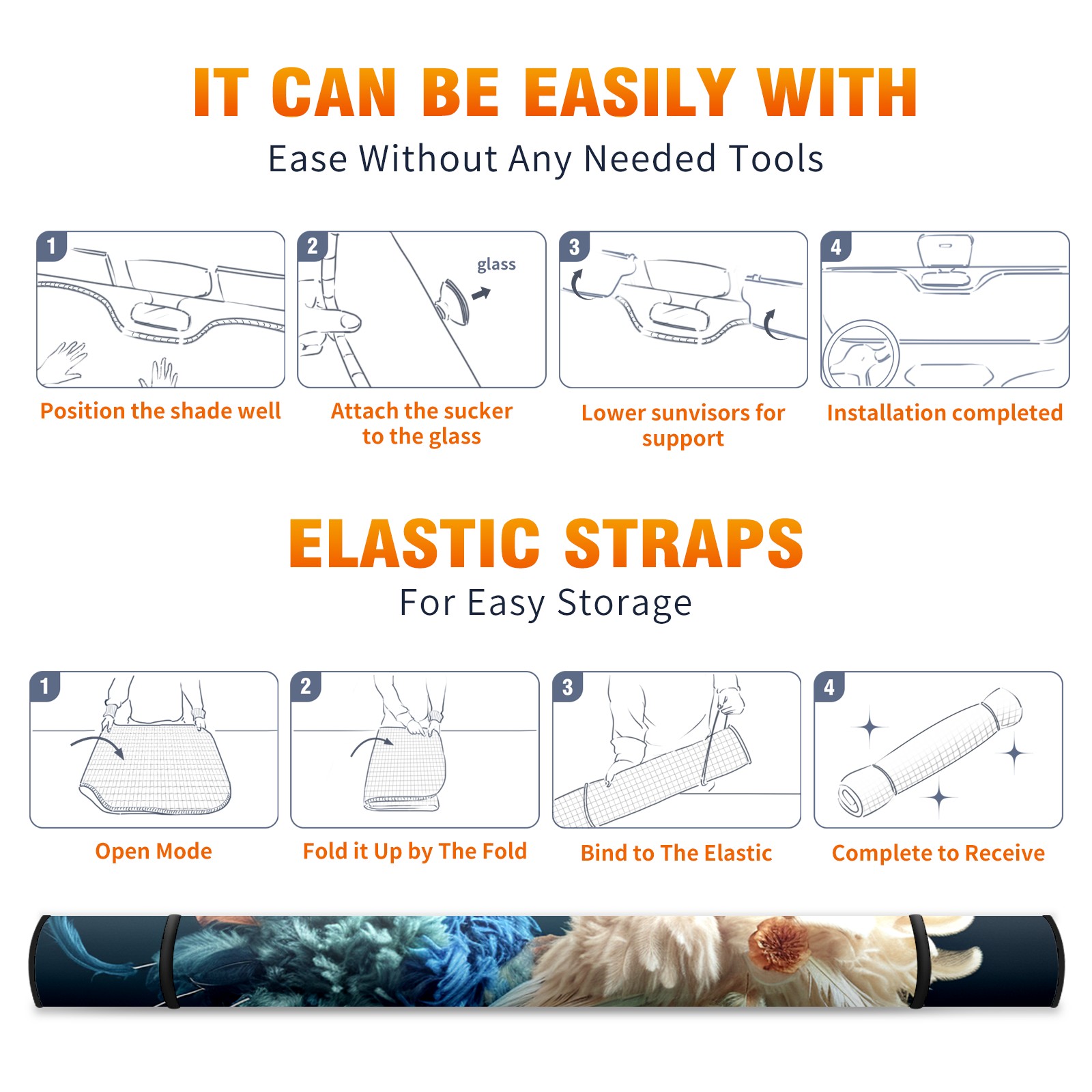 IT CAN BE EASILY WITH

Ease Without Any Needed Tools

1

Position the shade well

2

glass

Attach the sucker to the glass

3

Lower sunvisors for support

4

Installation completed

ELASTIC STRAPS

For Easy Storage

1

Open Mode

2

Fold it Up by The Fold

3

Bind to The Elastic

4

Complete to Receive