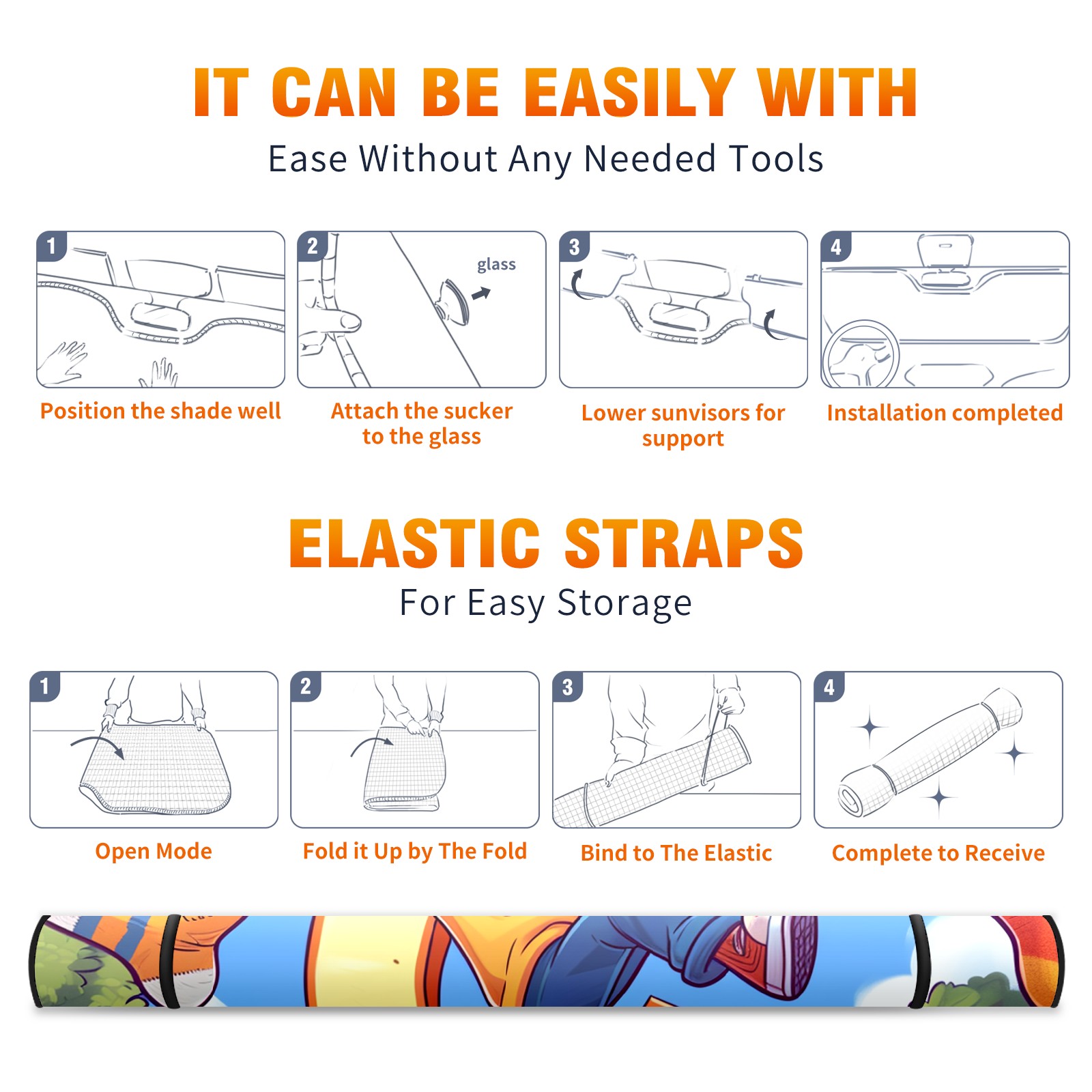 IT CAN BE EASILY WITH
Ease Without Any Needed Tools

1
Position the shade well

2
glass
Attach the sucker to the glass

3
Lower sunvisors for support

4
Installation completed

ELASTIC STRAPS
For Easy Storage

1
Open Mode

2
Fold it Up by The Fold

3
Bind to The Elastic

4
Complete to Receive