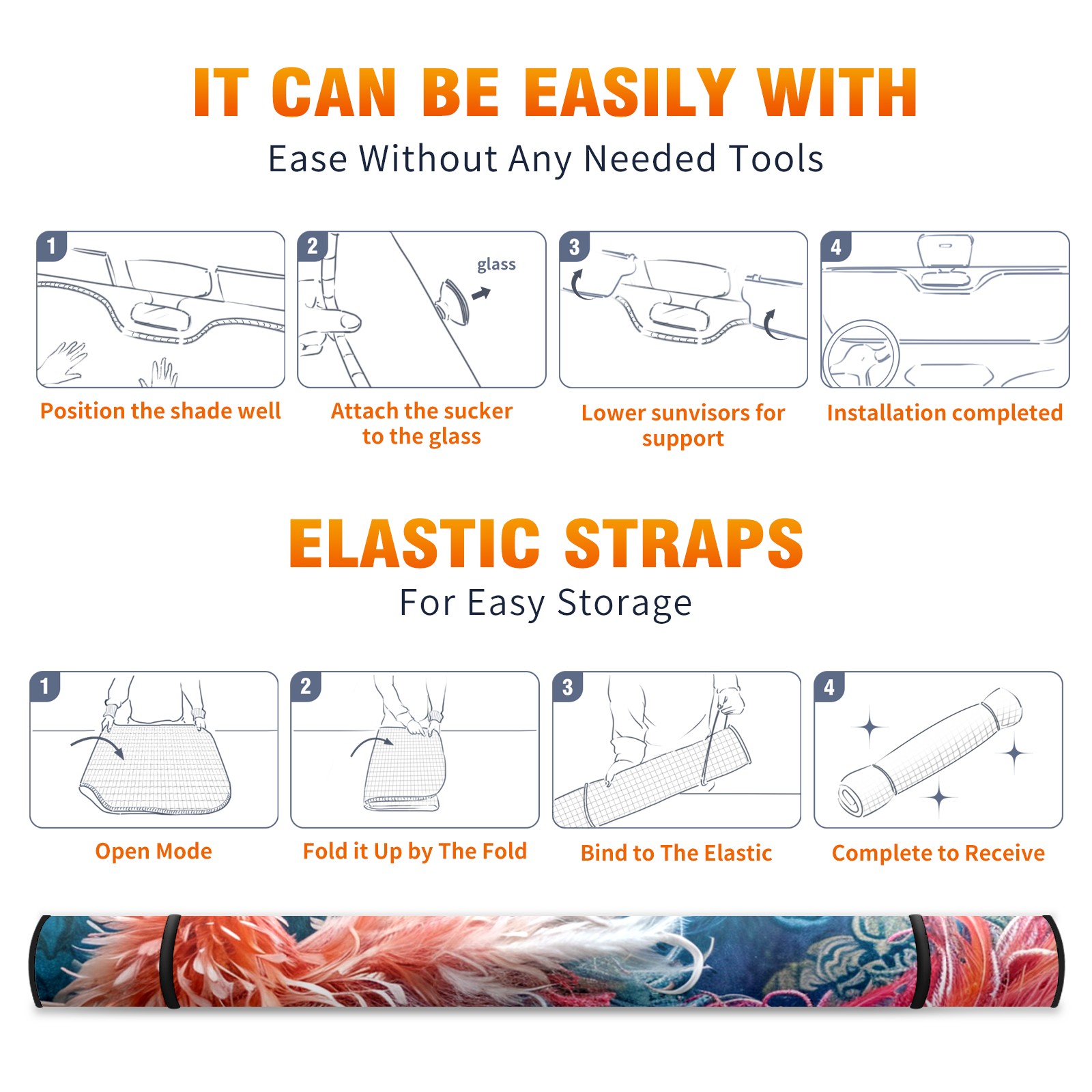 IT CAN BE EASILY WITH

Ease Without Any Needed Tools

1

Position the shade well

2

glass

Attach the sucker to the glass

3

Lower sunvisors for support

4

Installation completed

ELASTIC STRAPS

For Easy Storage

1

Open Mode

2

Fold it Up by The Fold

3

Bind to The Elastic

4

Complete to Receive