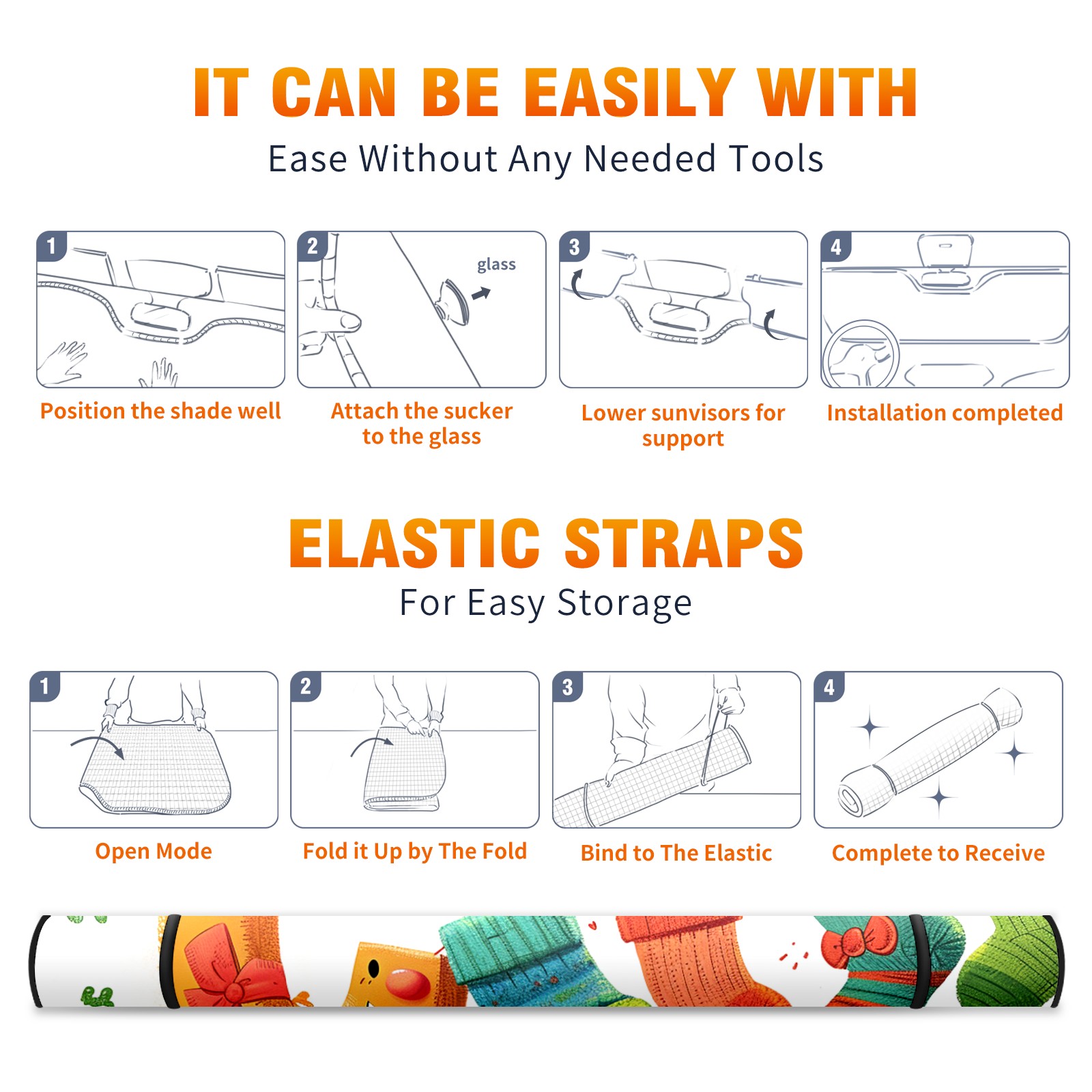 IT CAN BE EASILY WITH

Ease Without Any Needed Tools

1

Position the shade well

2

glass

Attach the sucker to the glass

3

Lower sunvisors for support

4

Installation completed

ELASTIC STRAPS

For Easy Storage

1

Open Mode

2

Fold it Up by The Fold

3

Bind to The Elastic

4

Complete to Receive