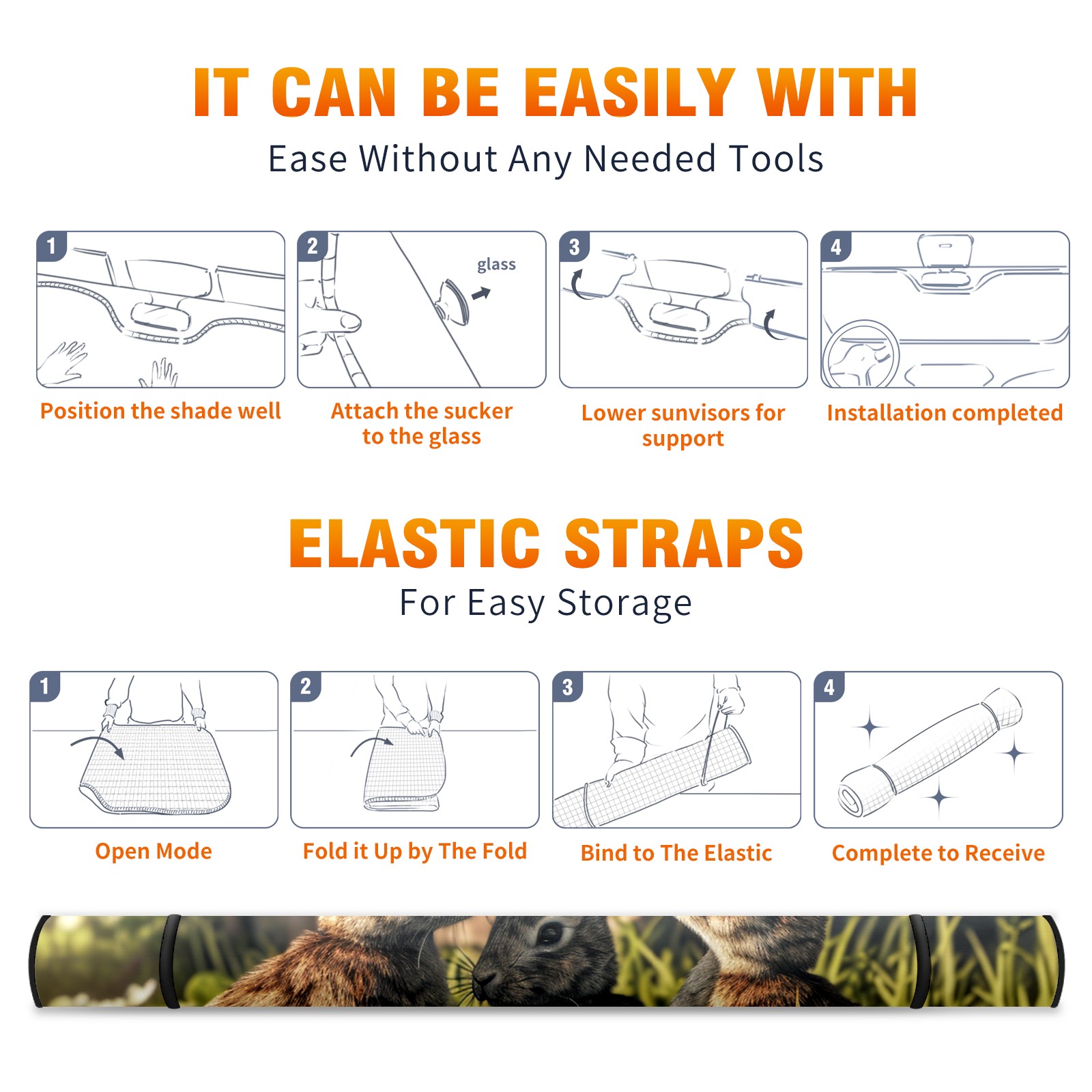 IT CAN BE EASILY WITH
Ease Without Any Needed Tools

1
Position the shade well

2
glass
Attach the sucker to the glass

3
Lower sunvisors for support

4
Installation completed

ELASTIC STRAPS
For Easy Storage

1
Open Mode

2
Fold it Up by The Fold

3
Bind to The Elastic

4
Complete to Receive