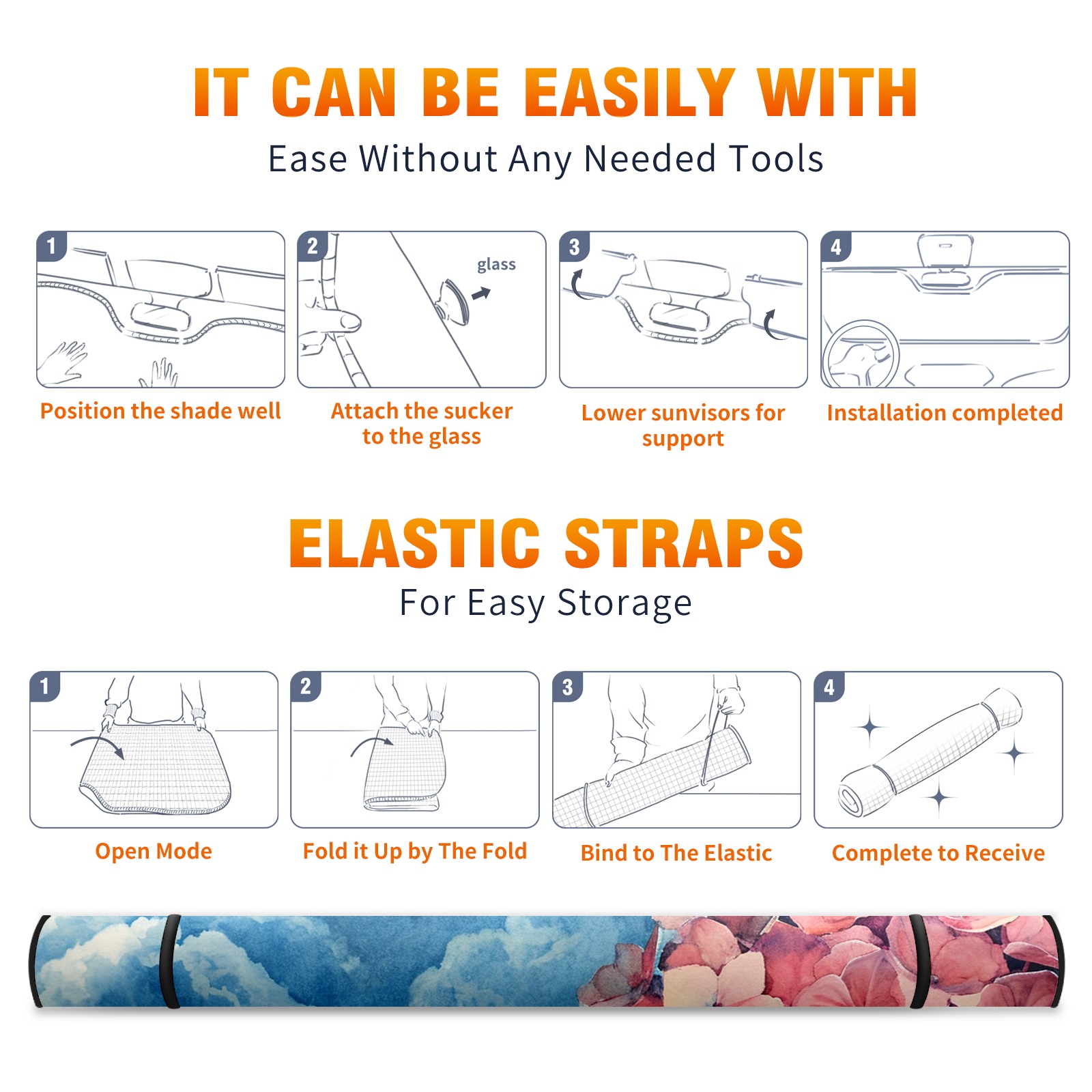 IT CAN BE EASILY WITH

Ease Without Any Needed Tools

1

Position the shade well

2

glass

Attach the sucker to the glass

3

Lower sunvisors for support

4

Installation completed

ELASTIC STRAPS

For Easy Storage

1

Open Mode

2

Fold it Up by The Fold

3

Bind to The Elastic

4

Complete to Receive