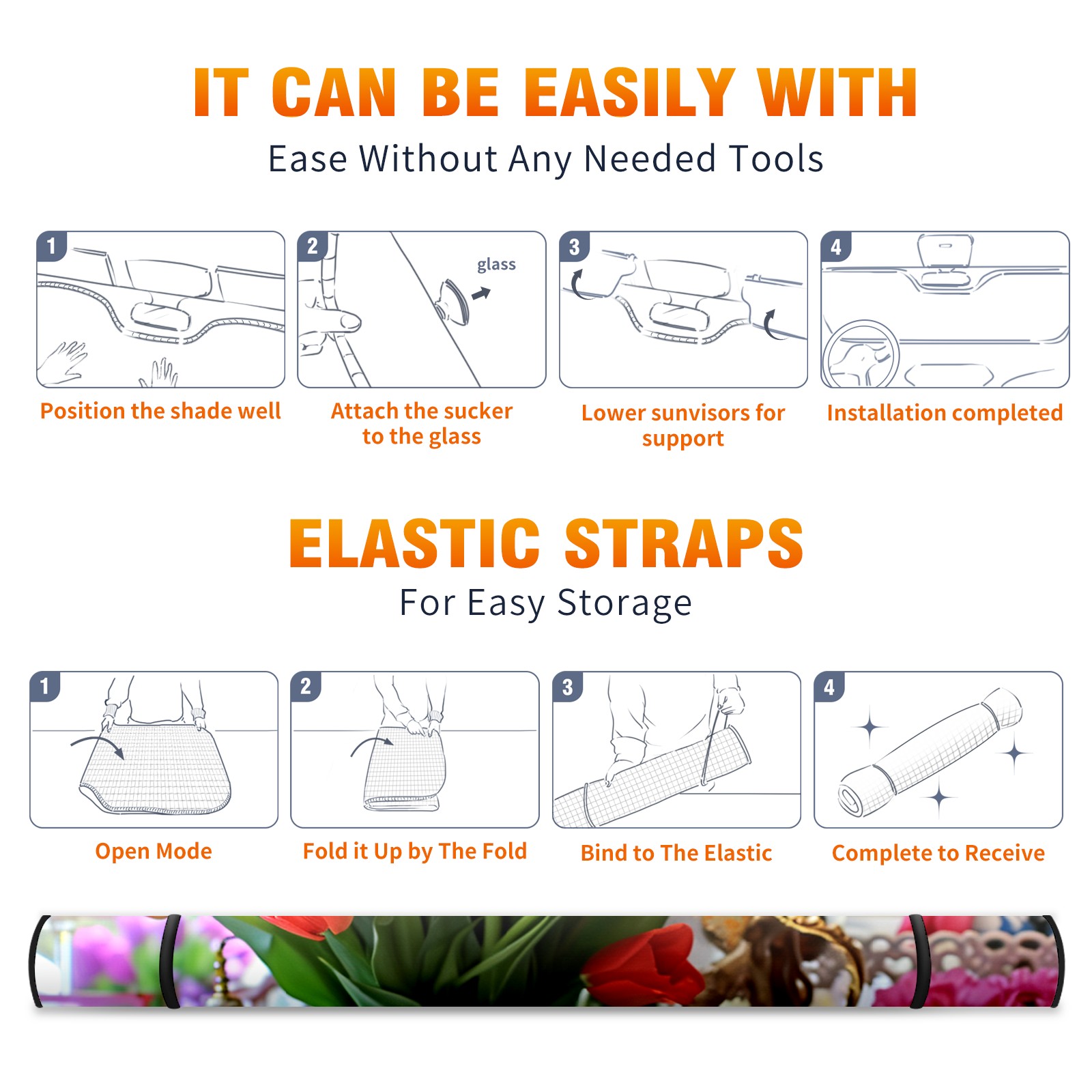 IT CAN BE EASILY WITH
Ease Without Any Needed Tools

1
Position the shade well

2
glass
Attach the sucker to the glass

3
Lower sunvisors for support

4
Installation completed

ELASTIC STRAPS
For Easy Storage

1
Open Mode

2
Fold it Up by The Fold

3
Bind to The Elastic

4
Complete to Receive