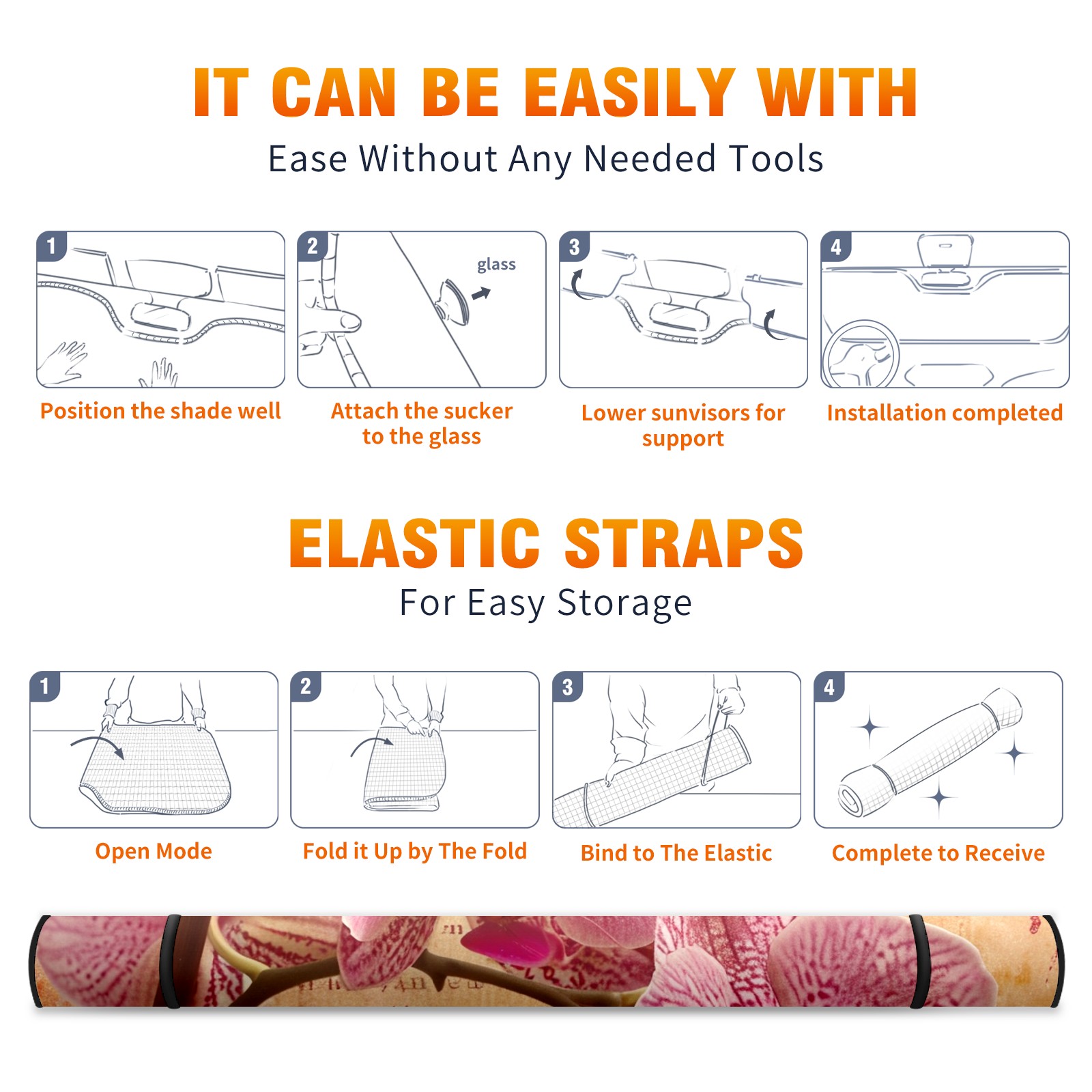 IT CAN BE EASILY WITH
Ease Without Any Needed Tools

1
Position the shade well

2
glass
Attach the sucker to the glass

3
Lower sunvisors for support

4
Installation completed

ELASTIC STRAPS
For Easy Storage

1
Open Mode

2
Fold it Up by The Fold

3
Bind to The Elastic

4
Complete to Receive