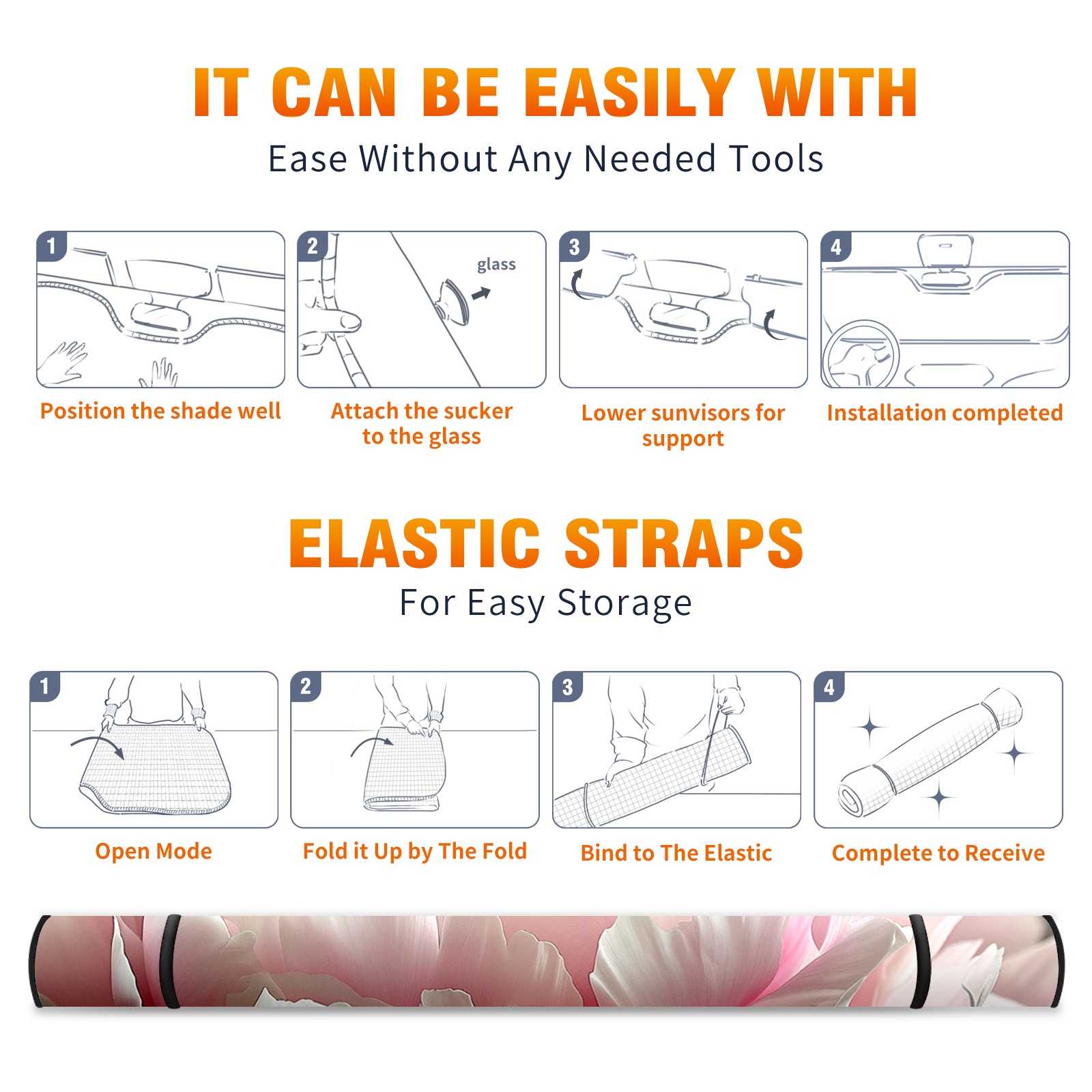 IT CAN BE EASILY WITH
Ease Without Any Needed Tools

1
Position the shade well

2
glass
Attach the sucker to the glass

3
Lower sunvisors for support

4
Installation completed

ELASTIC STRAPS
For Easy Storage

1
Open Mode

2
Fold it Up by The Fold

3
Bind to The Elastic

4
Complete to Receive