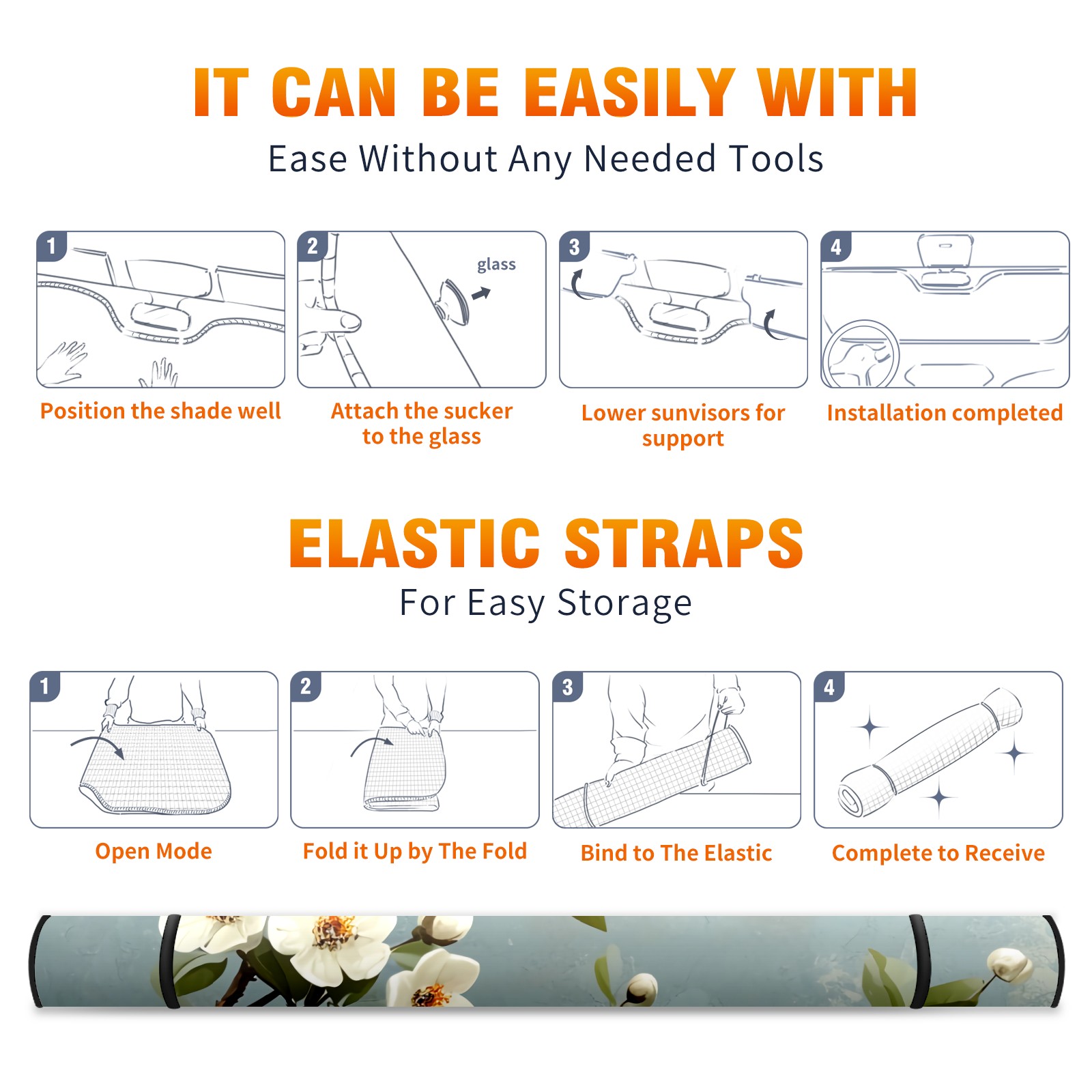 IT CAN BE EASILY WITH
Ease Without Any Needed Tools

1
Position the shade well

2
glass
Attach the sucker to the glass

3
Lower sunvisors for support

4
Installation completed

ELASTIC STRAPS
For Easy Storage

1
Open Mode

2
Fold it Up by The Fold

3
Bind to The Elastic

4
Complete to Receive