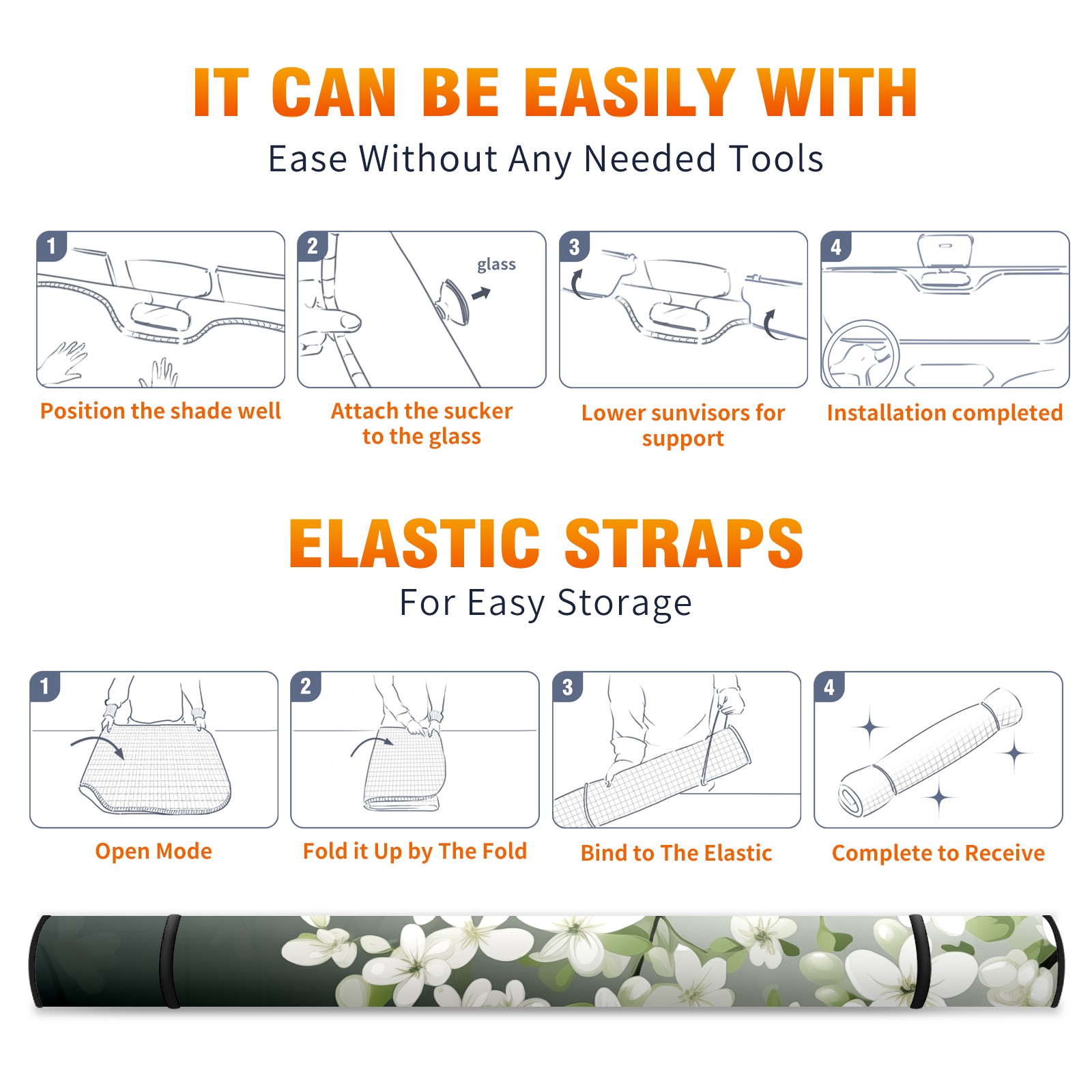 IT CAN BE EASILY WITH
Ease Without Any Needed Tools

1
Position the shade well

2
glass
Attach the sucker to the glass

3
Lower sunvisors for support

4
Installation completed

ELASTIC STRAPS
For Easy Storage

1
Open Mode

2
Fold it Up by The Fold

3
Bind to The Elastic

4
Complete to Receive