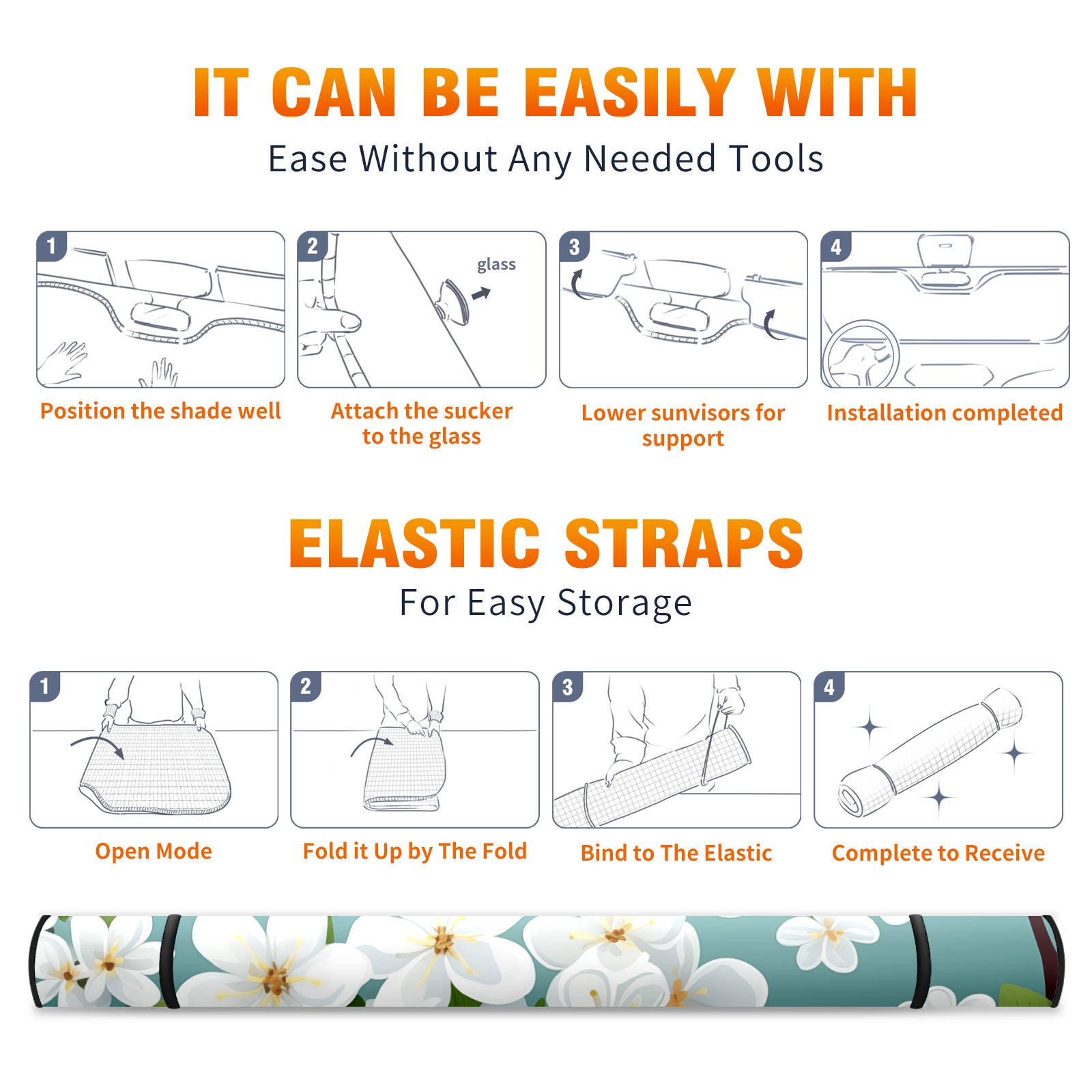 IT CAN BE EASILY WITH
Ease Without Any Needed Tools

1
Position the shade well

2
glass
Attach the sucker to the glass

3
Lower sunvisors for support

4
Installation completed

ELASTIC STRAPS
For Easy Storage

1
Open Mode

2
Fold it Up by The Fold

3
Bind to The Elastic

4
Complete to Receive