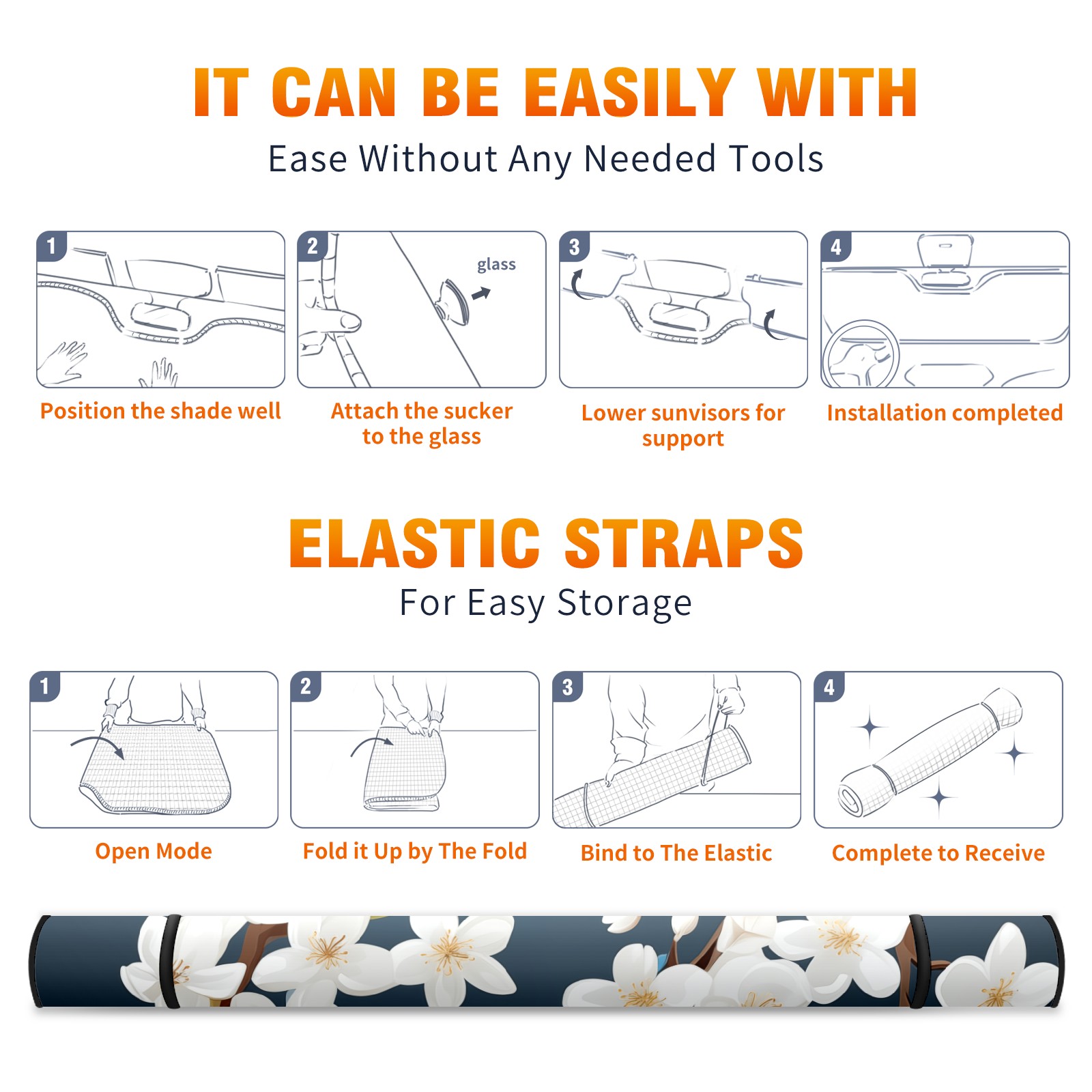 IT CAN BE EASILY WITH

Ease Without Any Needed Tools

1

Position the shade well

2

glass

Attach the sucker to the glass

3

Lower sunvisors for support

4

Installation completed

ELASTIC STRAPS

For Easy Storage

1

Open Mode

2

Fold it Up by The Fold

3

Bind to The Elastic

4

Complete to Receive