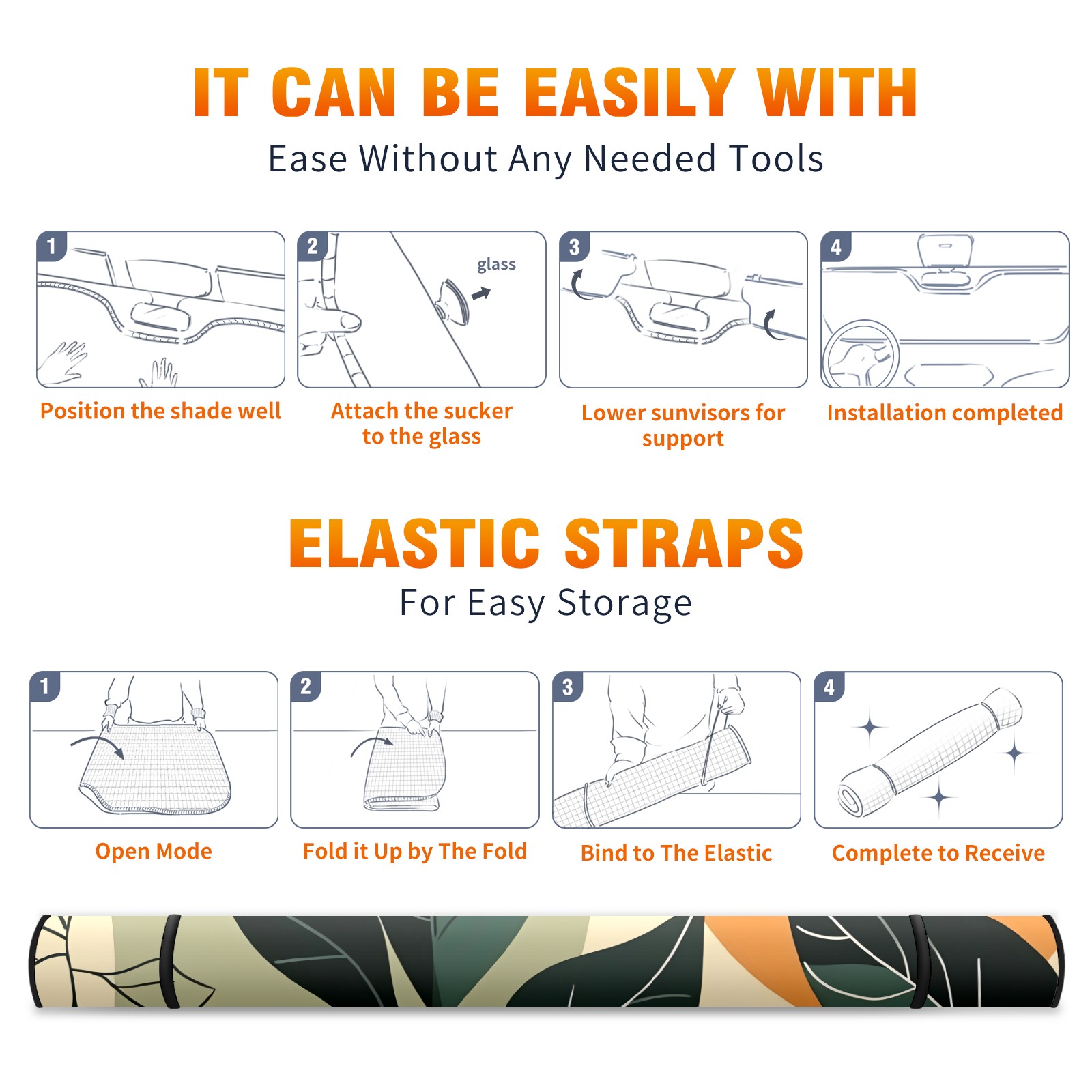 IT CAN BE EASILY WITH
Ease Without Any Needed Tools

1
Position the shade well

2
glass
Attach the sucker to the glass

3
Lower sunvisors for support

4
Installation completed

ELASTIC STRAPS
For Easy Storage

1
Open Mode

2
Fold it Up by The Fold

3
Bind to The Elastic

4
Complete to Receive