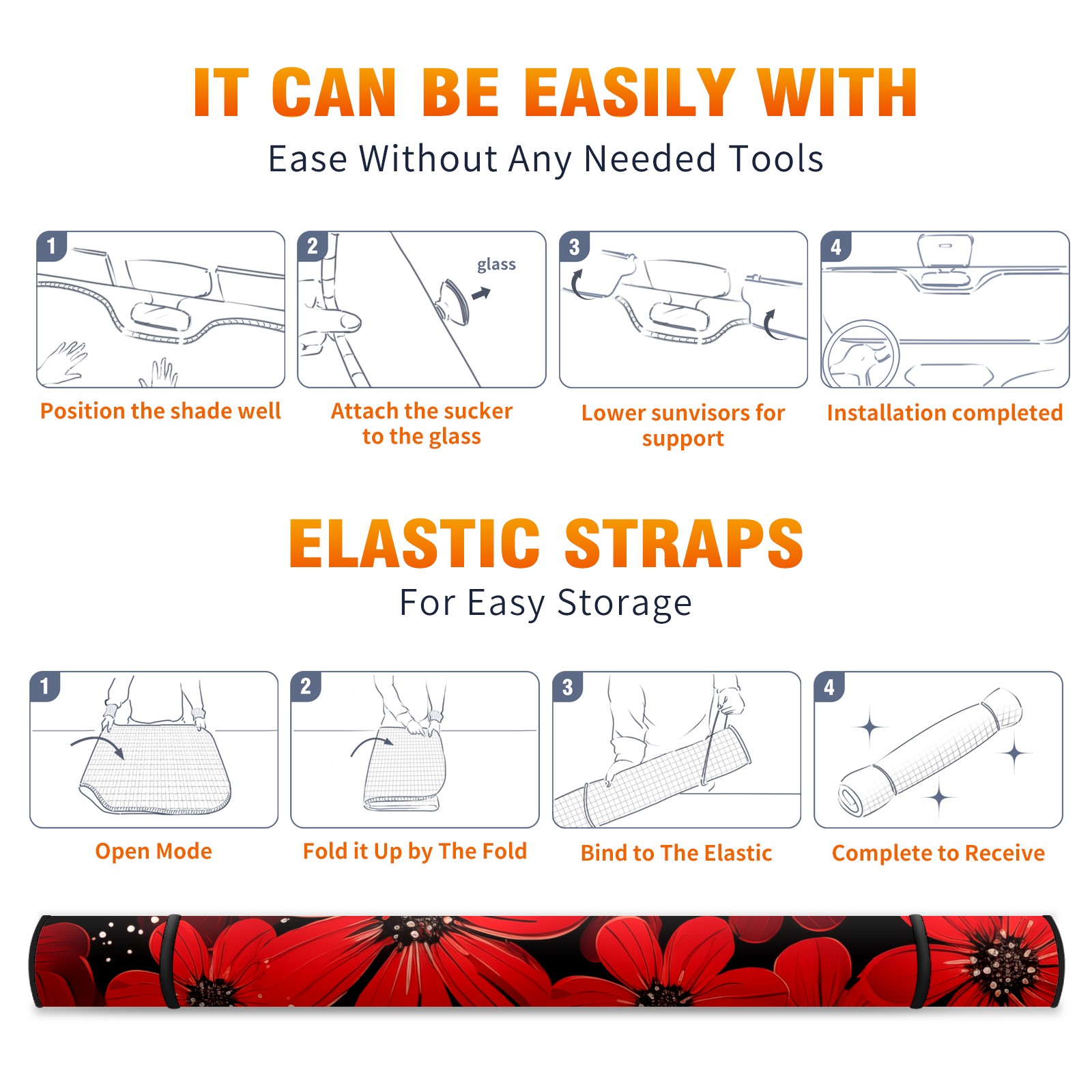 IT CAN BE EASILY WITH
Ease Without Any Needed Tools

1
Position the shade well

2
glass
Attach the sucker to the glass

3
Lower sunvisors for support

4
Installation completed

ELASTIC STRAPS
For Easy Storage

1
Open Mode

2
Fold it Up by The Fold

3
Bind to The Elastic

4
Complete to Receive