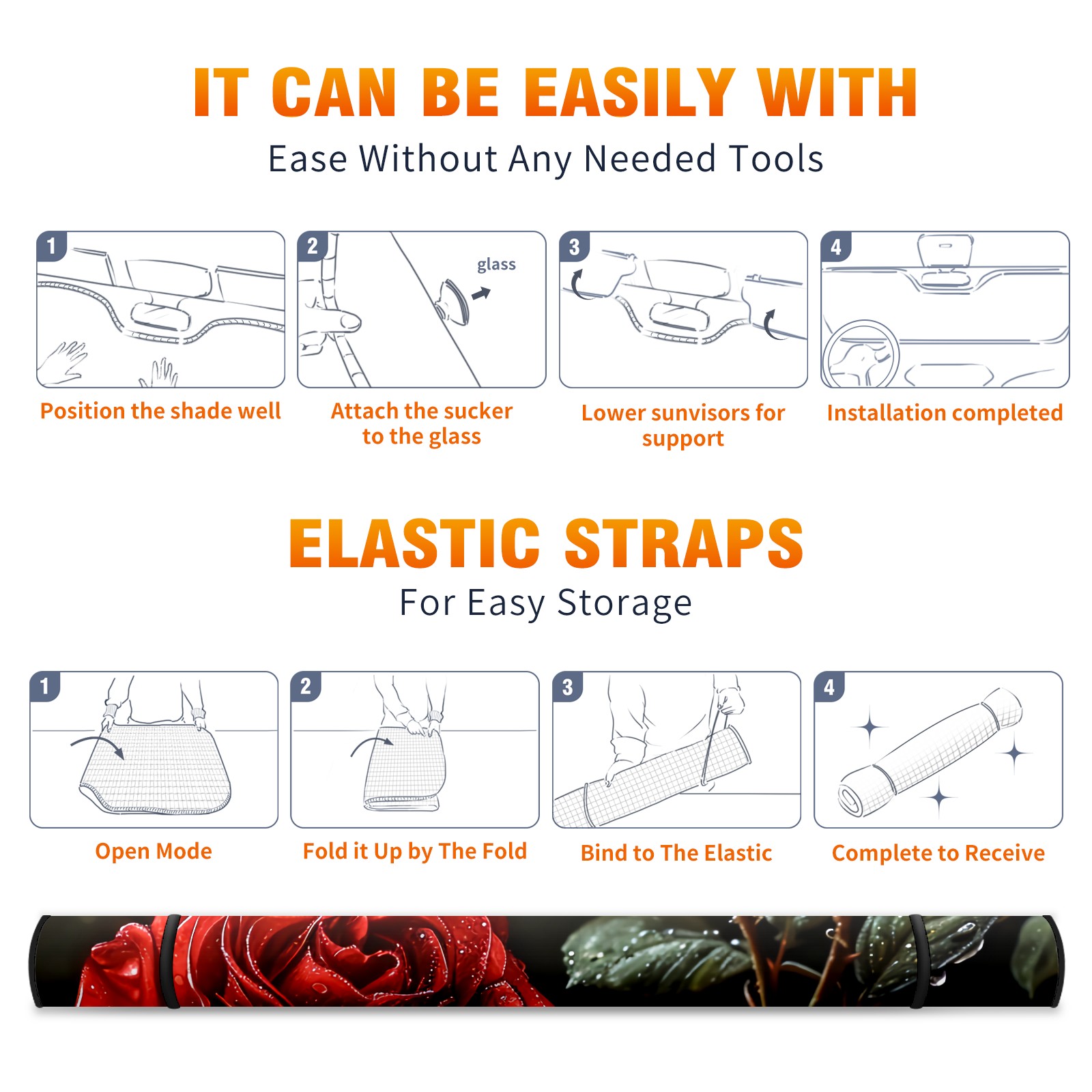 IT CAN BE EASILY WITH
Ease Without Any Needed Tools

1
Position the shade well

2
glass
Attach the sucker to the glass

3
Lower sunvisors for support

4
Installation completed

ELASTIC STRAPS
For Easy Storage

1
Open Mode

2
Fold it Up by The Fold

3
Bind to The Elastic

4
Complete to Receive