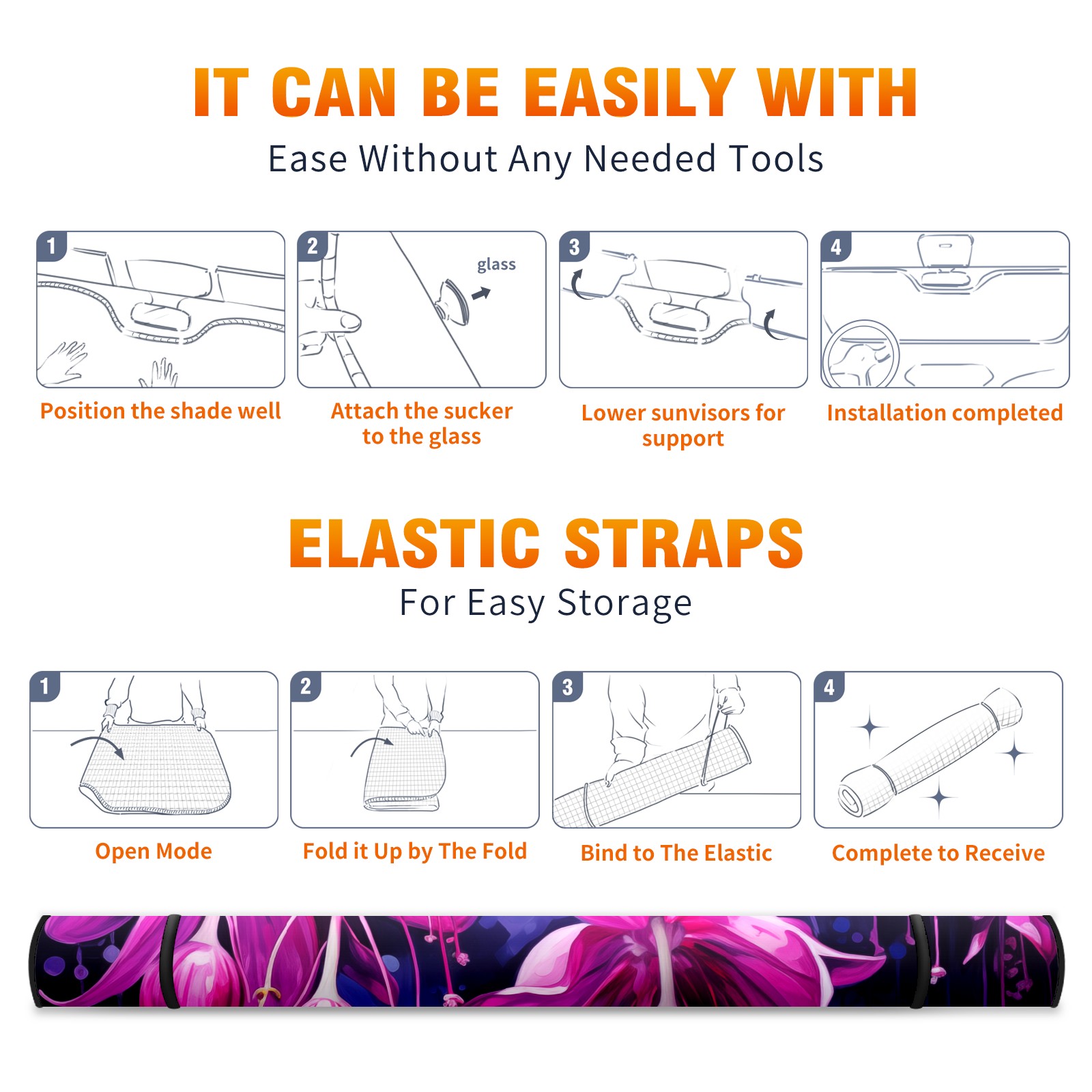 IT CAN BE EASILY WITH

Ease Without Any Needed Tools

1

Position the shade well

2

glass

Attach the sucker to the glass

3

Lower sunvisors for support

4

Installation completed

ELASTIC STRAPS

For Easy Storage

1

Open Mode

2

Fold it Up by The Fold

3

Bind to The Elastic

4

Complete to Receive