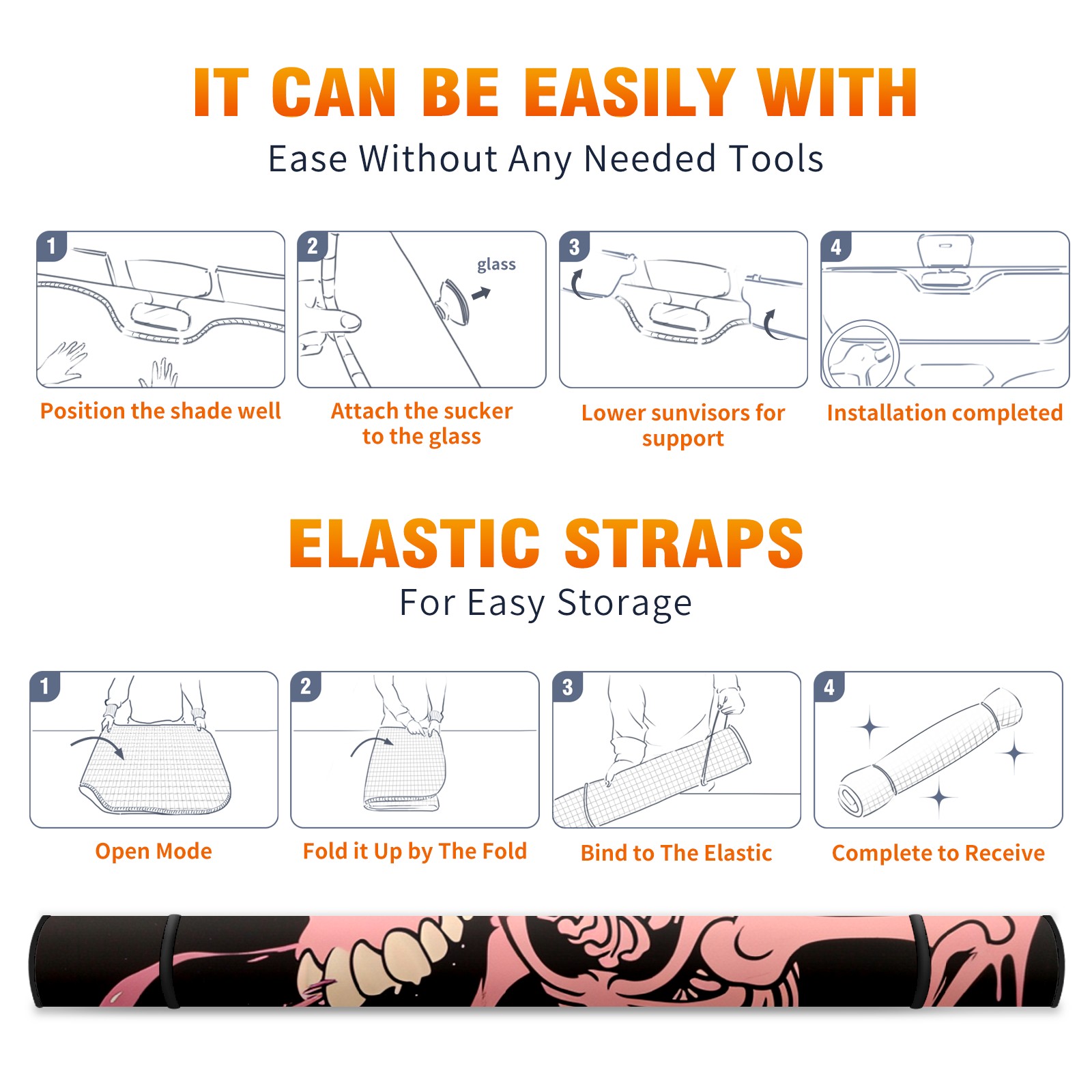 IT CAN BE EASILY WITH
Ease Without Any Needed Tools

1
Position the shade well

2
glass
Attach the sucker to the glass

3
Lower sunvisors for support

4
Installation completed

ELASTIC STRAPS
For Easy Storage

1
Open Mode

2
Fold it Up by The Fold

3
Bind to The Elastic

4
Complete to Receive