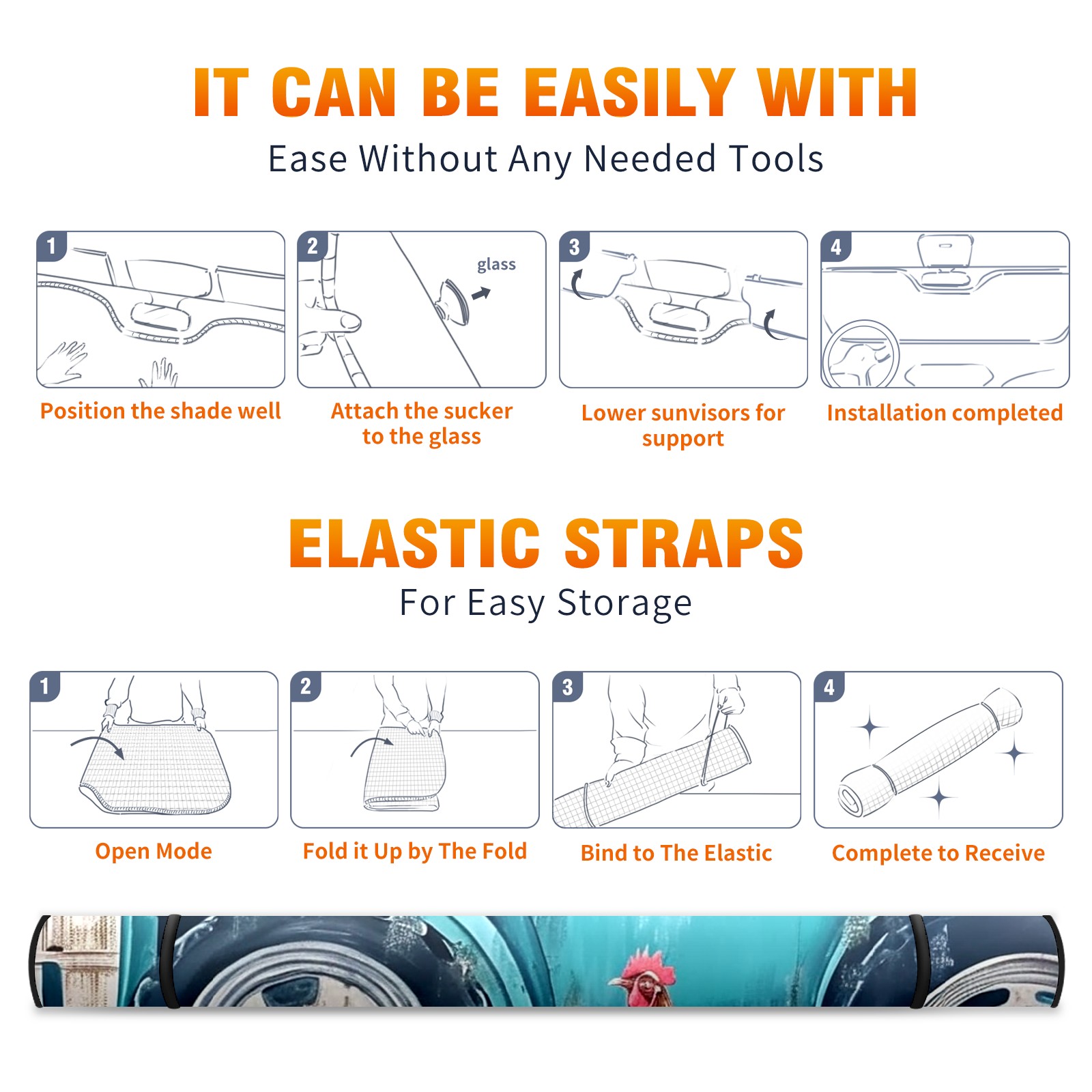 IT CAN BE EASILY WITH

Ease Without Any Needed Tools

1

Position the shade well

2

glass

Attach the sucker to the glass

3

Lower sunvisors for support

4

Installation completed

ELASTIC STRAPS

For Easy Storage

1

Open Mode

2

Fold it Up by The Fold

3

Bind to The Elastic

4

Complete to Receive