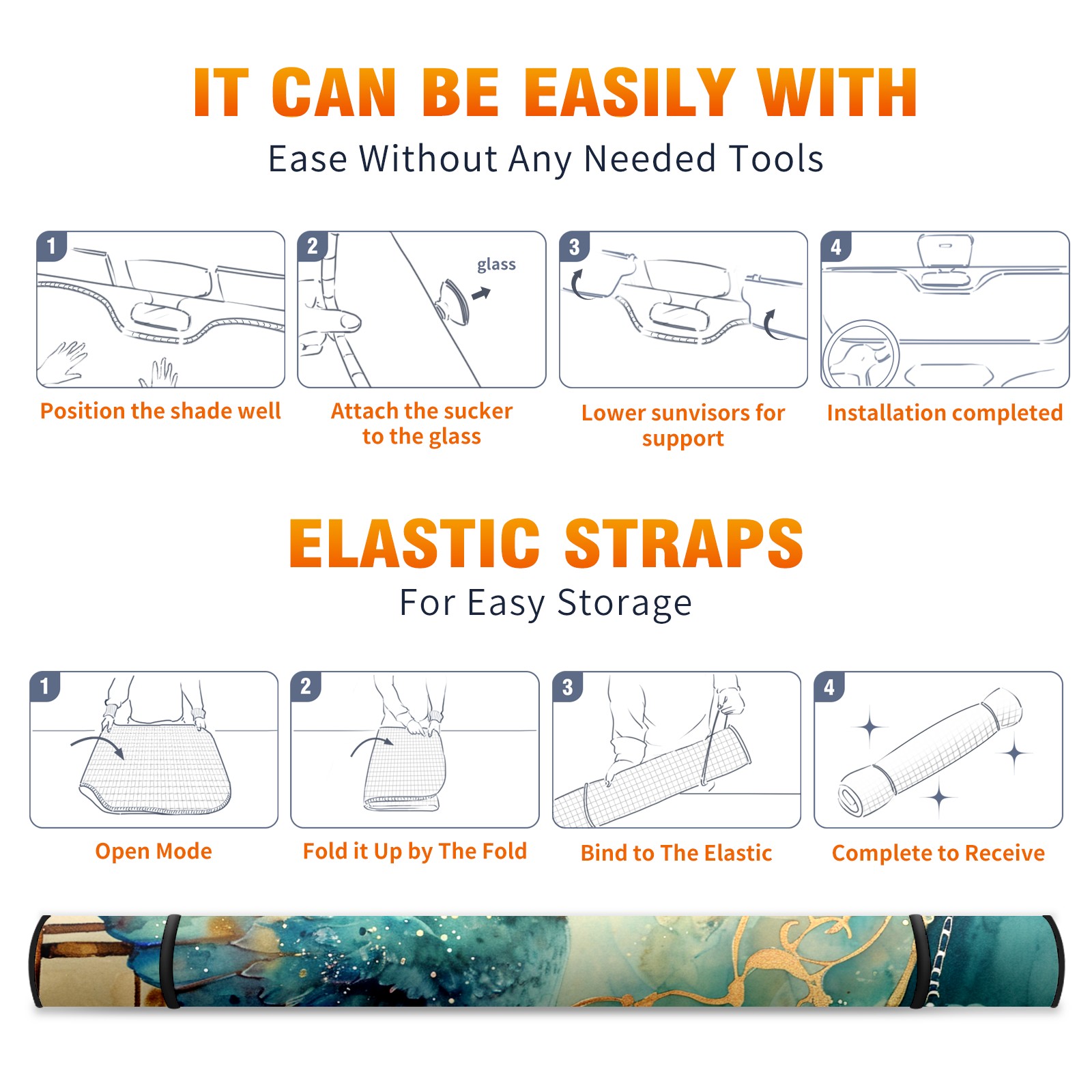 IT CAN BE EASILY WITH

Ease Without Any Needed Tools

1

Position the shade well

2

glass

Attach the sucker to the glass

3

Lower sunvisors for support

4

Installation completed

ELASTIC STRAPS

For Easy Storage

1

Open Mode

2

Fold it Up by The Fold

3

Bind to The Elastic

4

Complete to Receive