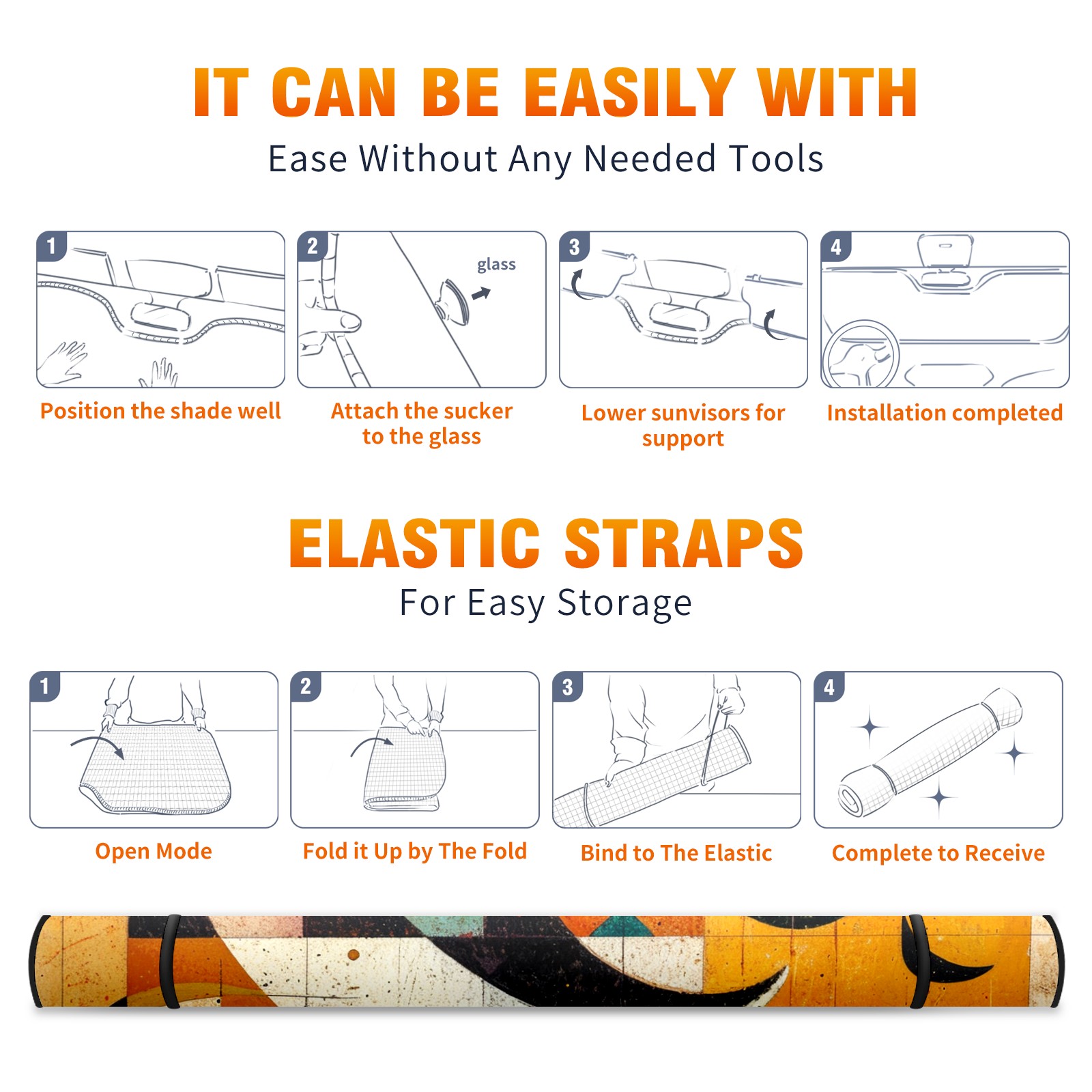 IT CAN BE EASILY WITH
Ease Without Any Needed Tools

1
Position the shade well

2
glass
Attach the sucker to the glass

3
Lower sunvisors for support

4
Installation completed

ELASTIC STRAPS
For Easy Storage

1
Open Mode

2
Fold it Up by The Fold

3
Bind to The Elastic

4
Complete to Receive