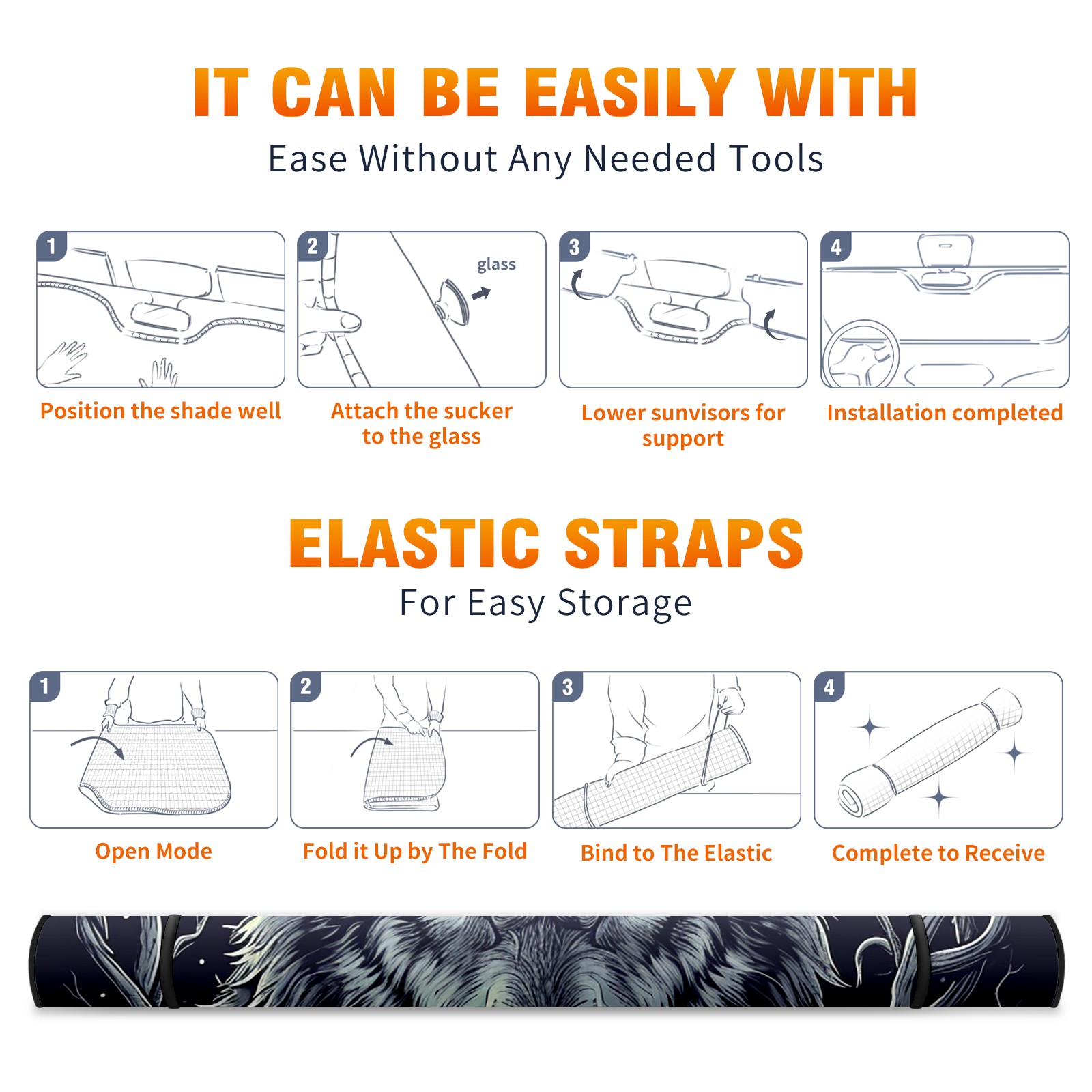 IT CAN BE EASILY WITH
Ease Without Any Needed Tools

1
Position the shade well

2
glass
Attach the sucker to the glass

3
Lower sunvisors for support

4
Installation completed

ELASTIC STRAPS
For Easy Storage

1
Open Mode

2
Fold it Up by The Fold

3
Bind to The Elastic

4
Complete to Receive