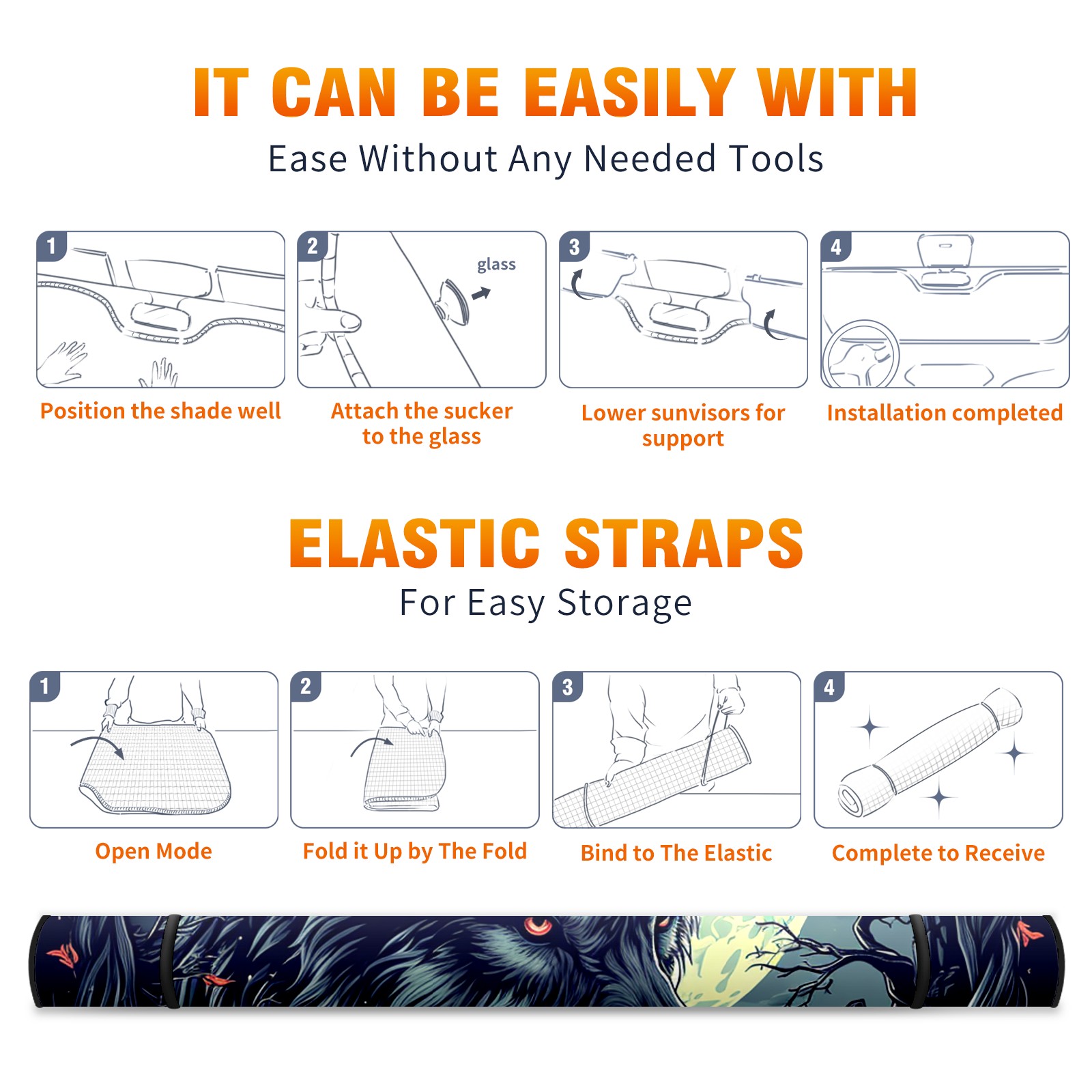 IT CAN BE EASILY WITH
Ease Without Any Needed Tools

1
Position the shade well

2
glass
Attach the sucker to the glass

3
Lower sunvisors for support

4
Installation completed

ELASTIC STRAPS
For Easy Storage

1
Open Mode

2
Fold it Up by The Fold

3
Bind to The Elastic

4
Complete to Receive