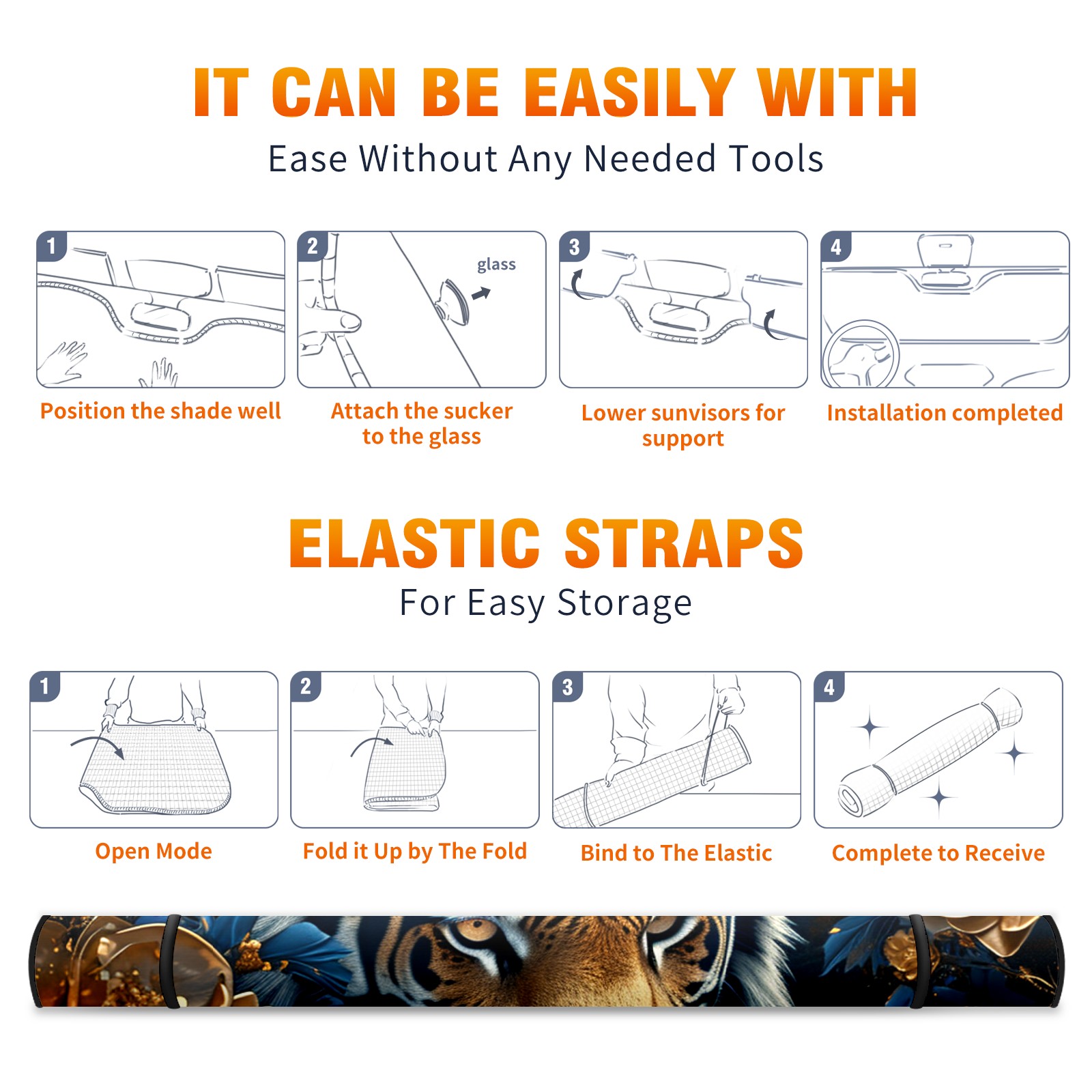 IT CAN BE EASILY WITH
Ease Without Any Needed Tools

1
Position the shade well

2
glass
Attach the sucker to the glass

3
Lower sunvisors for support

4
Installation completed

ELASTIC STRAPS
For Easy Storage

1
Open Mode

2
Fold it Up by The Fold

3
Bind to The Elastic

4
Complete to Receive