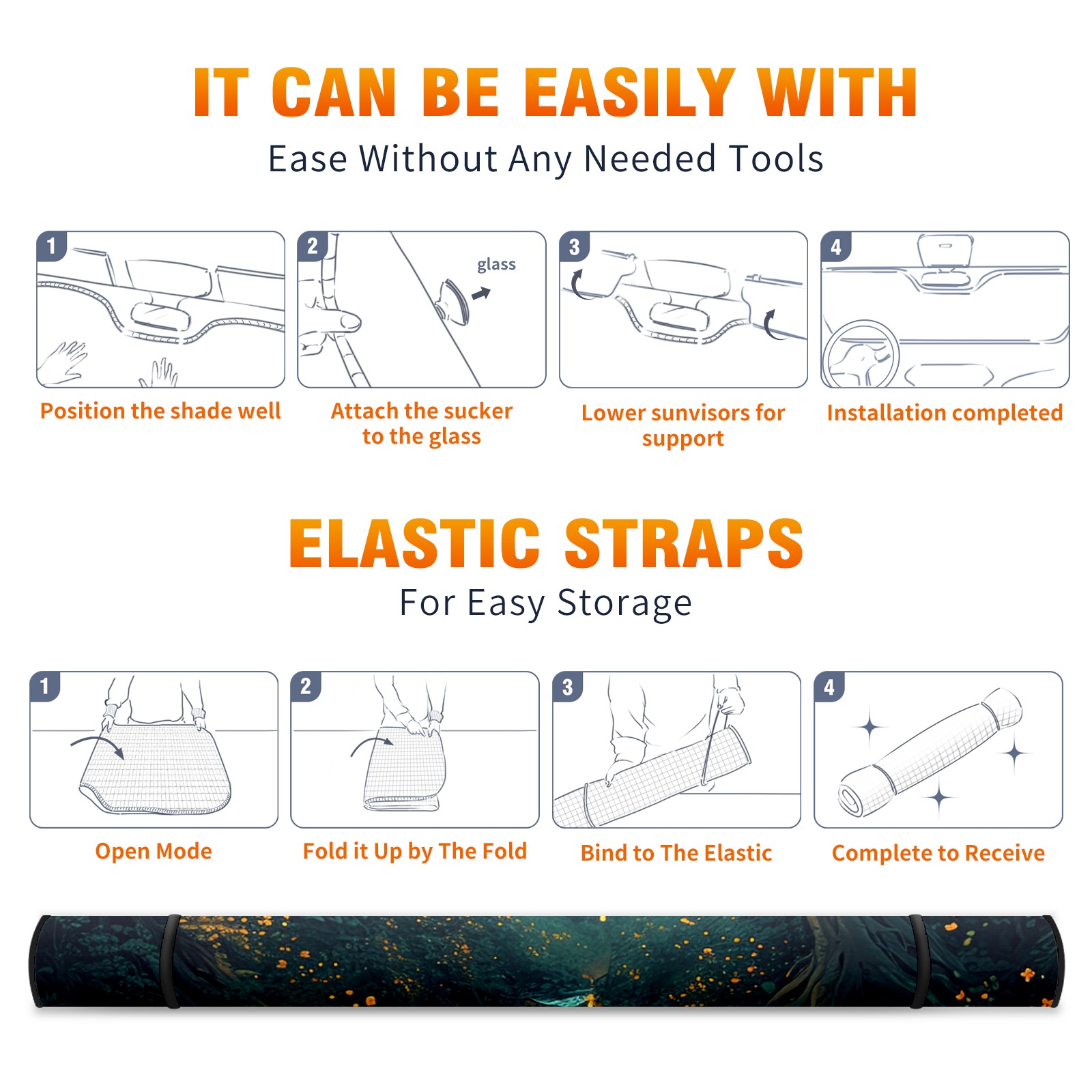 IT CAN BE EASILY WITH
Ease Without Any Needed Tools

1
Position the shade well

2
glass
Attach the sucker to the glass

3
Lower sunvisors for support

4
Installation completed

ELASTIC STRAPS
For Easy Storage

1
Open Mode

2
Fold it Up by The Fold

3
Bind to The Elastic

4
Complete to Receive