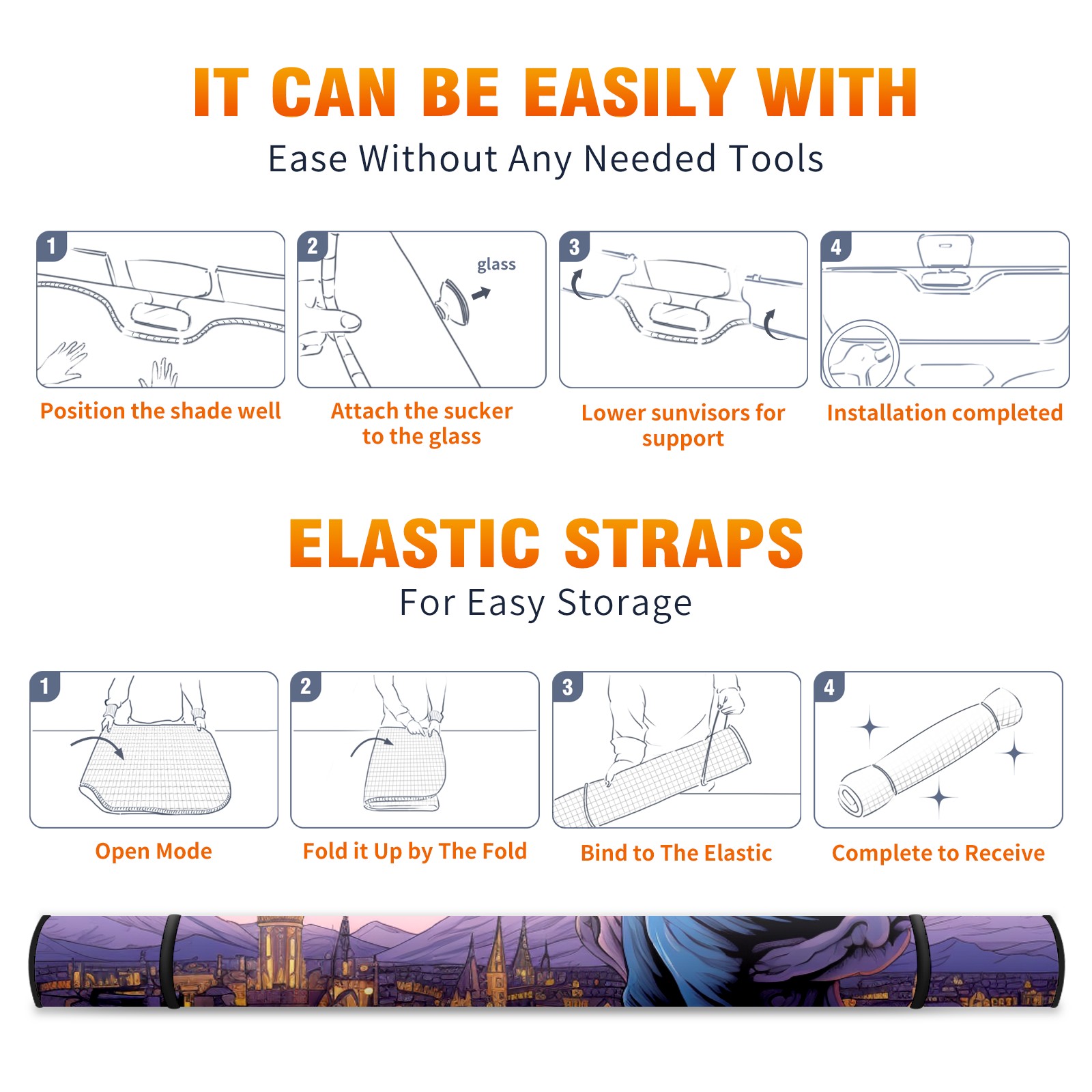 IT CAN BE EASILY WITH

Ease Without Any Needed Tools

1

Position the shade well

2

glass

Attach the sucker to the glass

3

Lower sunvisors for support

4

Installation completed

ELASTIC STRAPS

For Easy Storage

1

Open Mode

2

Fold it Up by The Fold

3

Bind to The Elastic

4

Complete to Receive