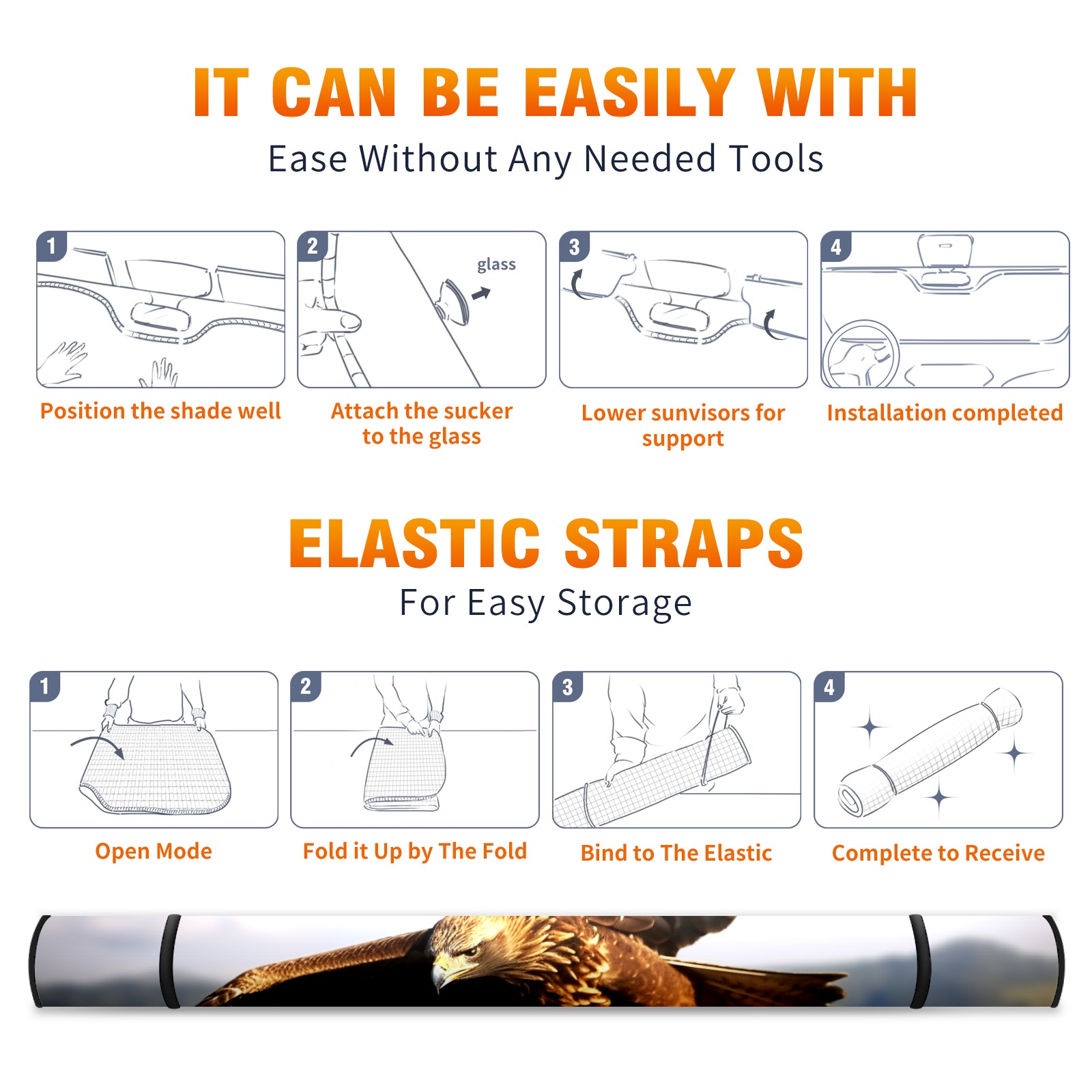 IT CAN BE EASILY WITH
Ease Without Any Needed Tools

1
Position the shade well

2
glass
Attach the sucker to the glass

3
Lower sunvisors for support

4
Installation completed

ELASTIC STRAPS
For Easy Storage

1
Open Mode

2
Fold it Up by The Fold

3
Bind to The Elastic

4
Complete to Receive