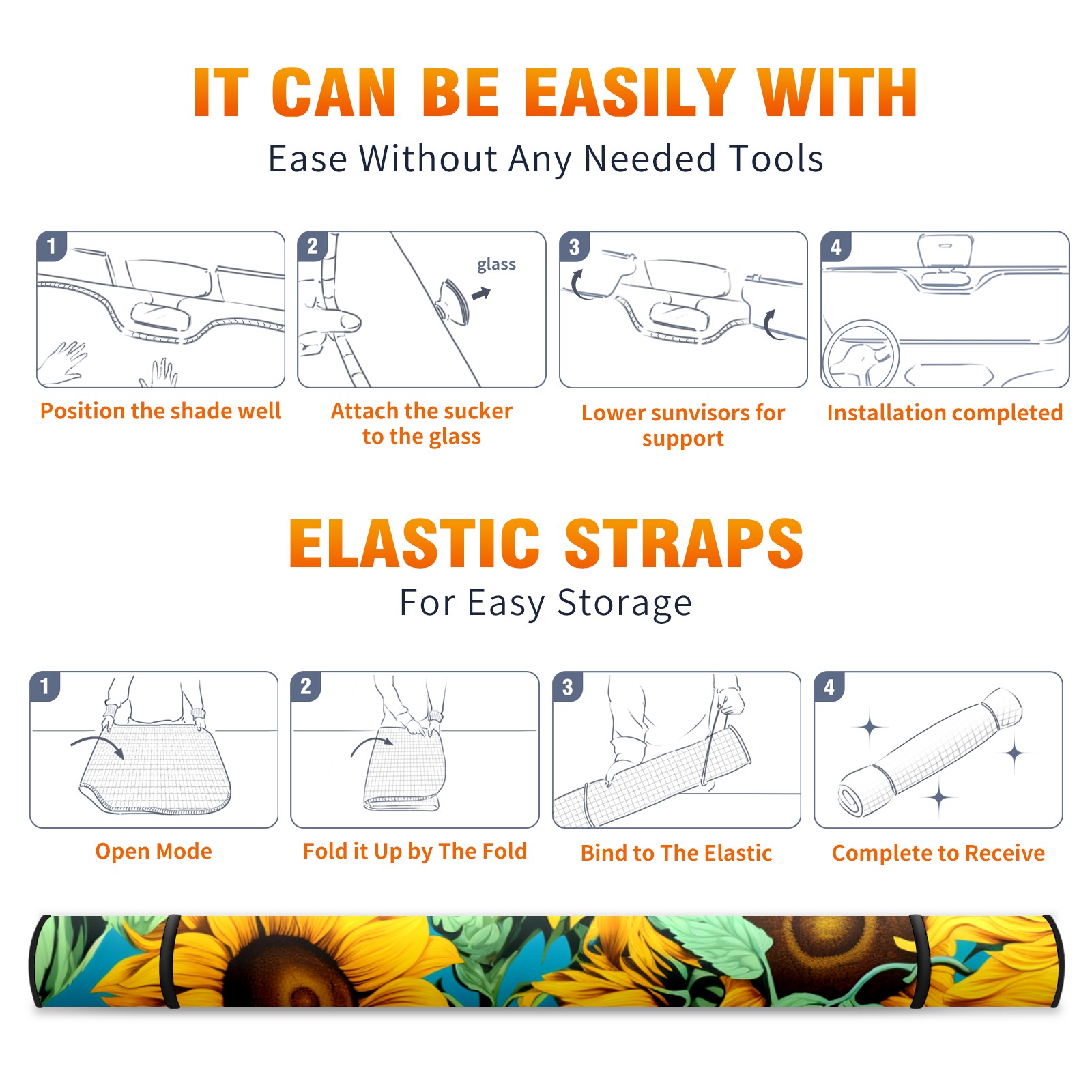 IT CAN BE EASILY WITH

Ease Without Any Needed Tools

1

Position the shade well

2

glass

Attach the sucker to the glass

3

Lower sunvisors for support

4

Installation completed

ELASTIC STRAPS

For Easy Storage

1

Open Mode

2

Fold it Up by The Fold

3

Bind to The Elastic

4

Complete to Receive