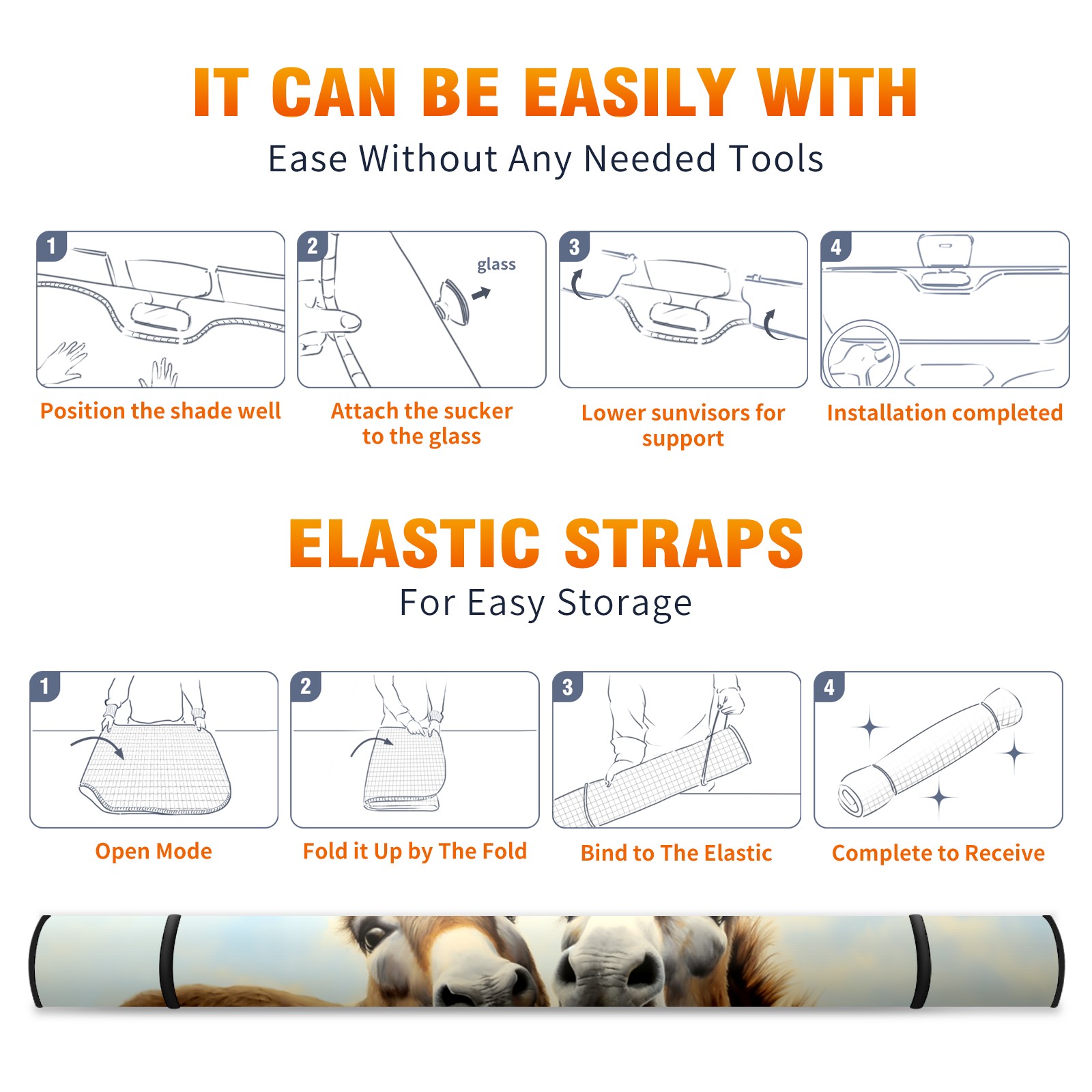 IT CAN BE EASILY WITH
Ease Without Any Needed Tools

1
Position the shade well

2
glass
Attach the sucker to the glass

3
Lower sunvisors for support

4
Installation completed

ELASTIC STRAPS
For Easy Storage

1
Open Mode

2
Fold it Up by The Fold

3
Bind to The Elastic

4
Complete to Receive