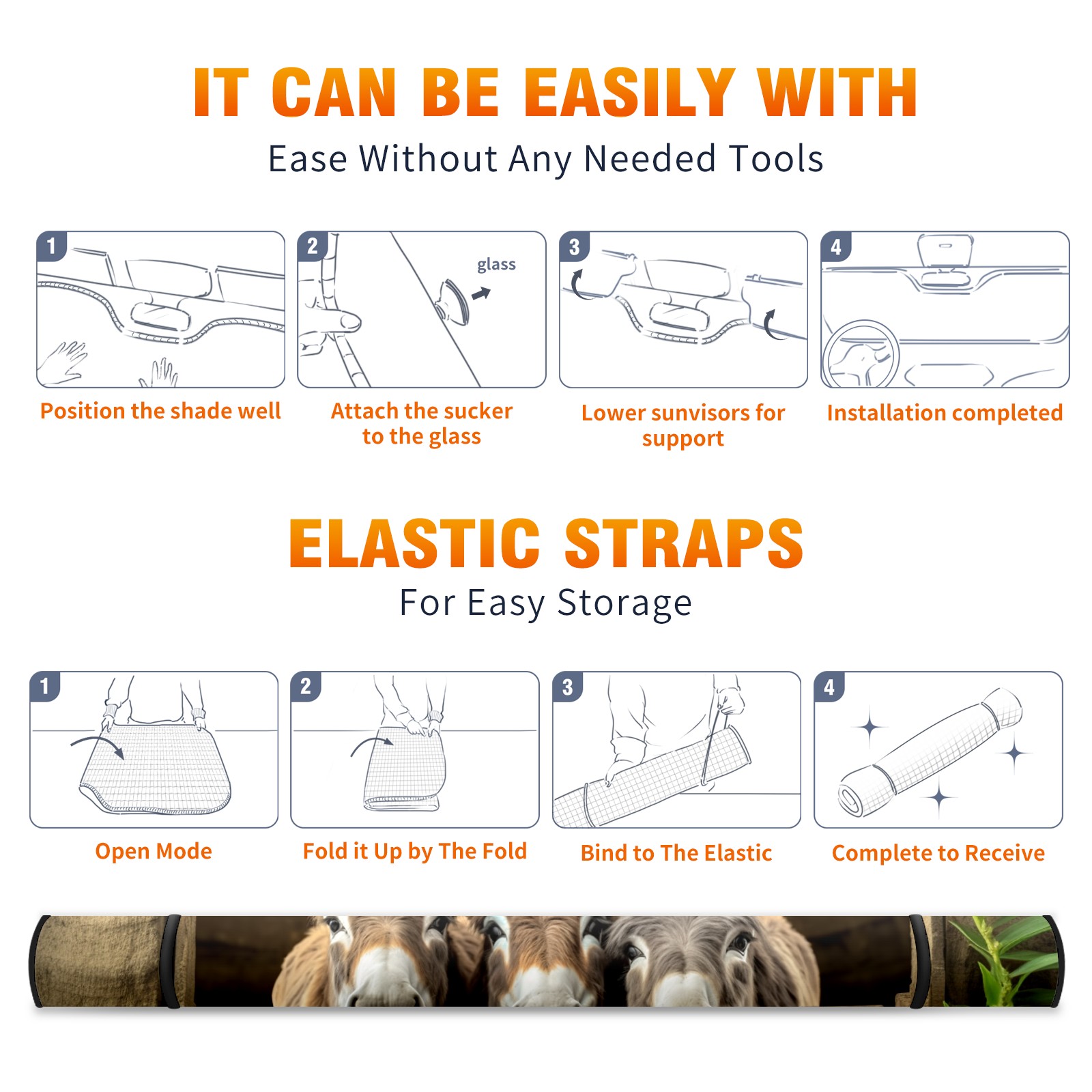 IT CAN BE EASILY WITH
Ease Without Any Needed Tools

1
Position the shade well

2
glass
Attach the sucker to the glass

3
Lower sunvisors for support

4
Installation completed

ELASTIC STRAPS
For Easy Storage

1
Open Mode

2
Fold it Up by The Fold

3
Bind to The Elastic

4
Complete to Receive