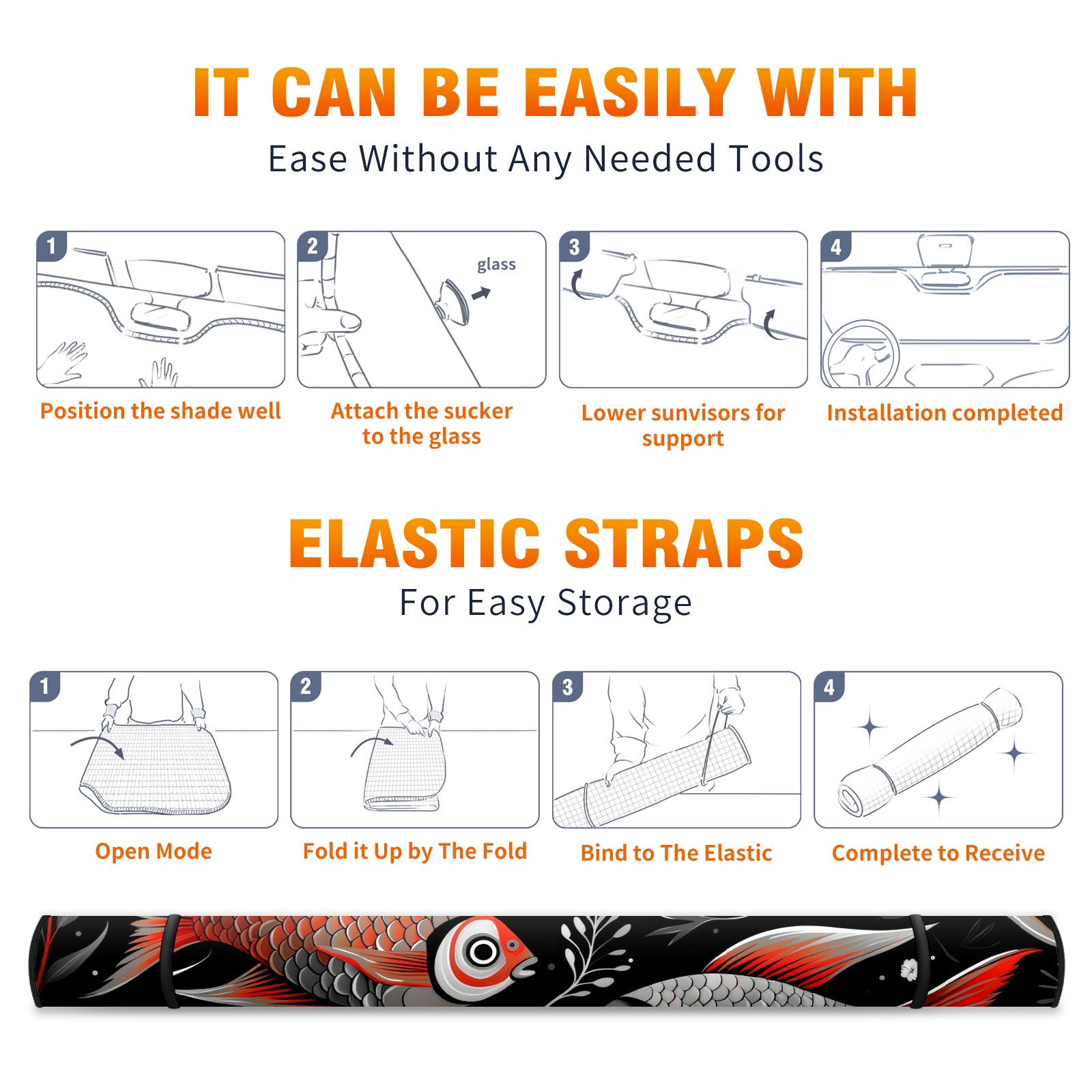 IT CAN BE EASILY WITH

Ease Without Any Needed Tools

1

Position the shade well

2

glass

Attach the sucker to the glass

3

Lower sunvisors for support

4

Installation completed

ELASTIC STRAPS

For Easy Storage

1

Open Mode

2

Fold it Up by The Fold

3

Bind to The Elastic

4

Complete to Receive