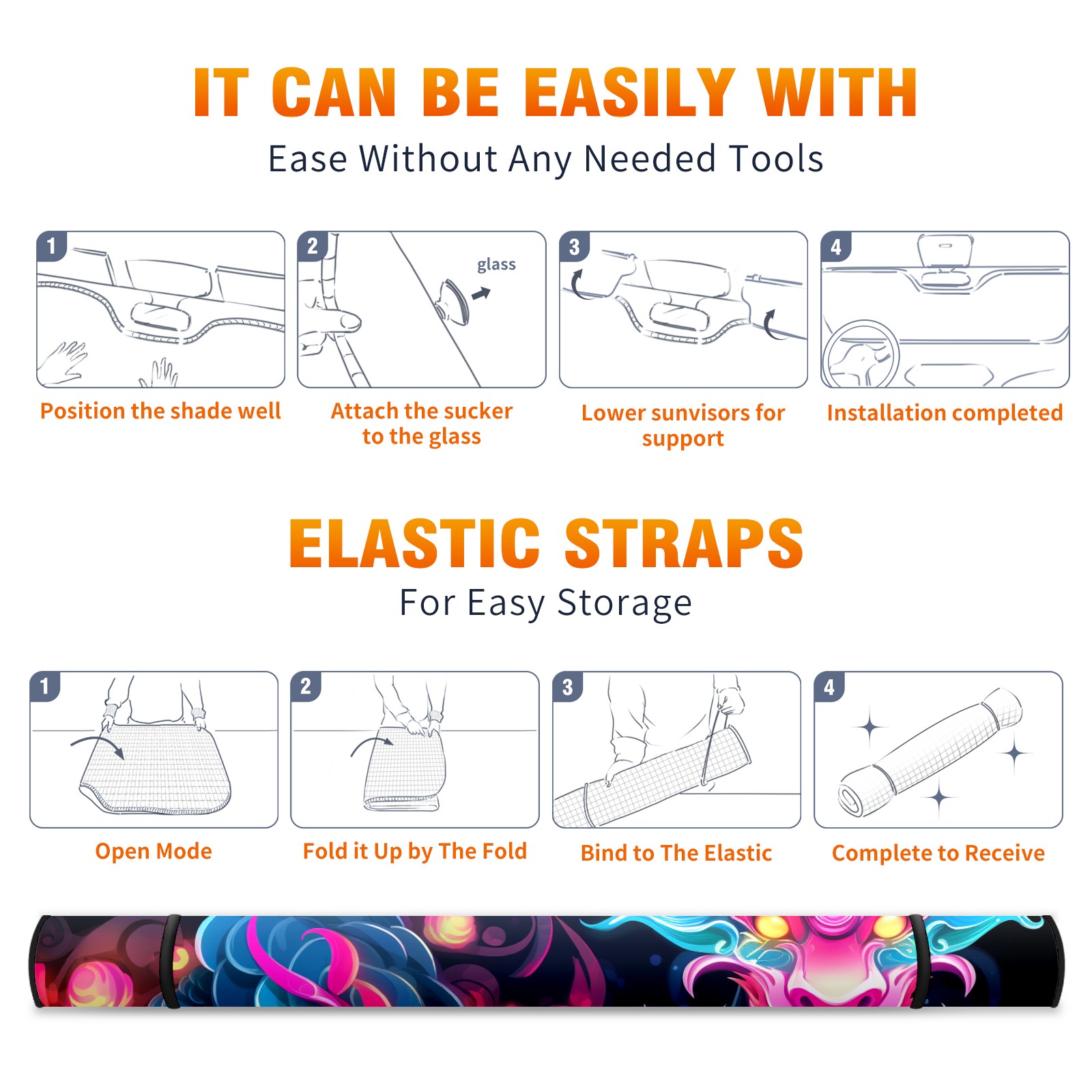 IT CAN BE EASILY WITH

Ease Without Any Needed Tools

1

Position the shade well

2

glass

Attach the sucker to the glass

3

Lower sunvisors for support

4

Installation completed

ELASTIC STRAPS

For Easy Storage

1

Open Mode

2

Fold it Up by The Fold

3

Bind to The Elastic

4

Complete to Receive