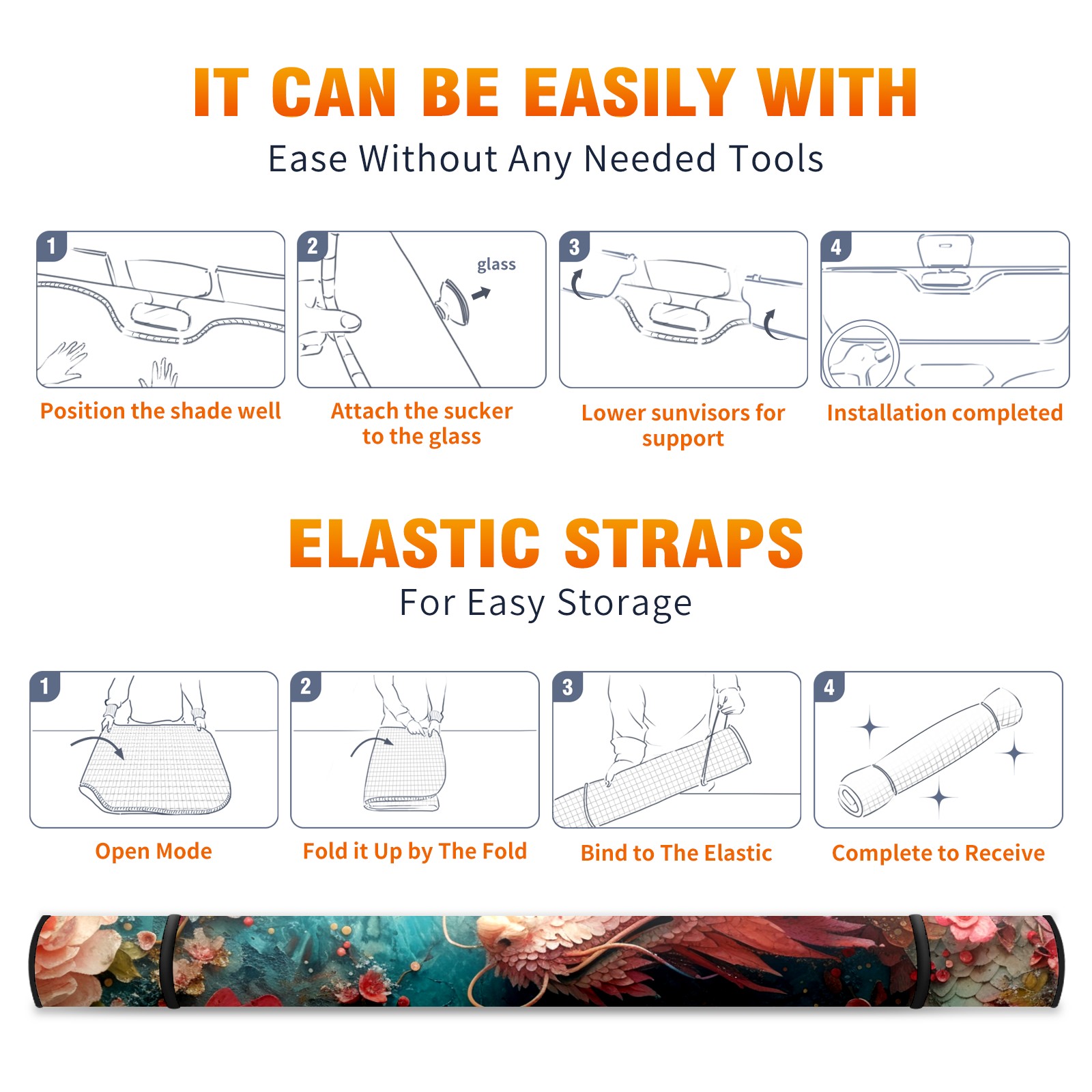 IT CAN BE EASILY WITH

Ease Without Any Needed Tools

1

Position the shade well

2

glass

Attach the sucker to the glass

3

Lower sunvisors for support

4

Installation completed

ELASTIC STRAPS

For Easy Storage

1

Open Mode

2

Fold it Up by The Fold

3

Bind to The Elastic

4

Complete to Receive