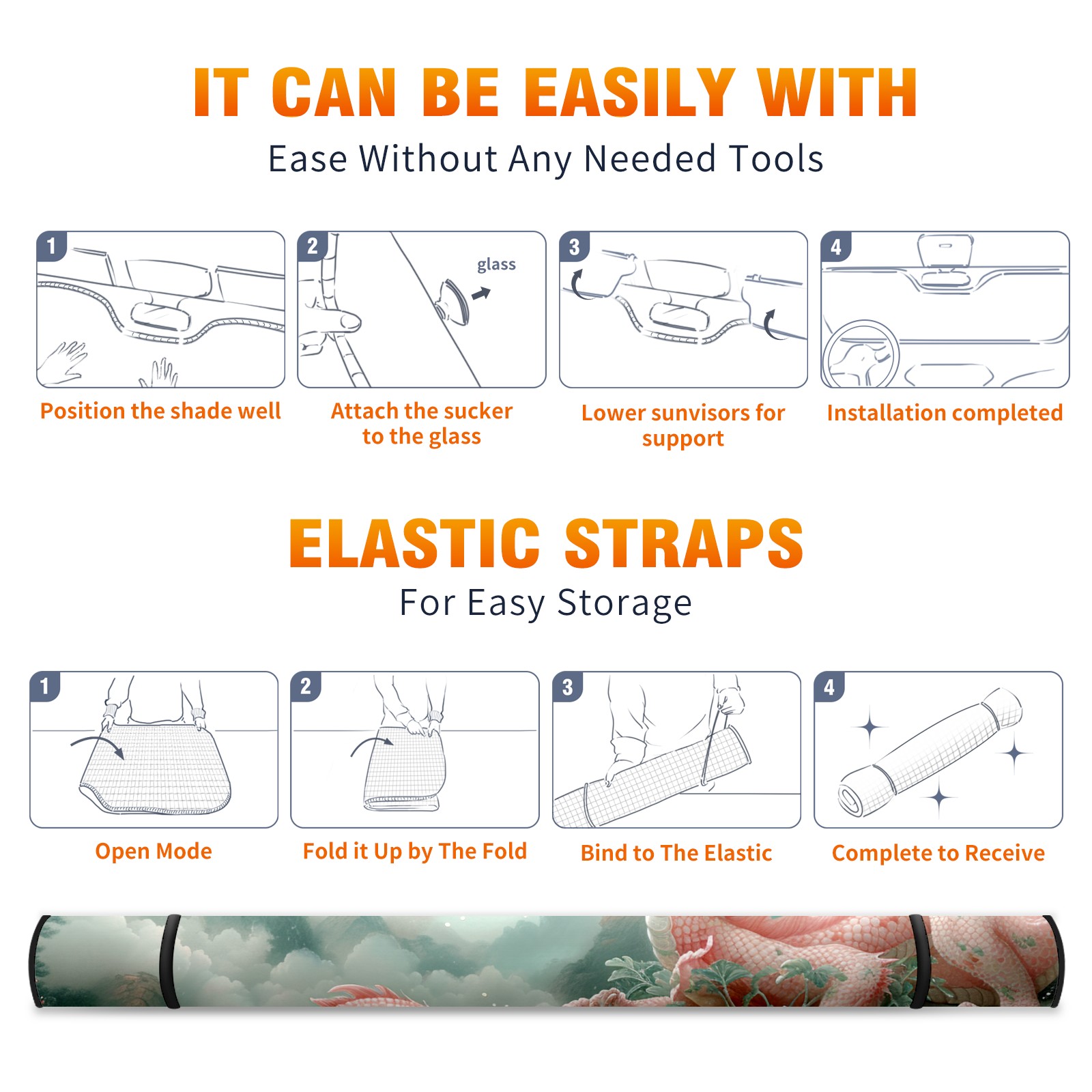 IT CAN BE EASILY WITH
Ease Without Any Needed Tools

1
Position the shade well

2
glass
Attach the sucker to the glass

3
Lower sunvisors for support

4
Installation completed

ELASTIC STRAPS
For Easy Storage

1
Open Mode

2
Fold it Up by The Fold

3
Bind to The Elastic

4
Complete to Receive