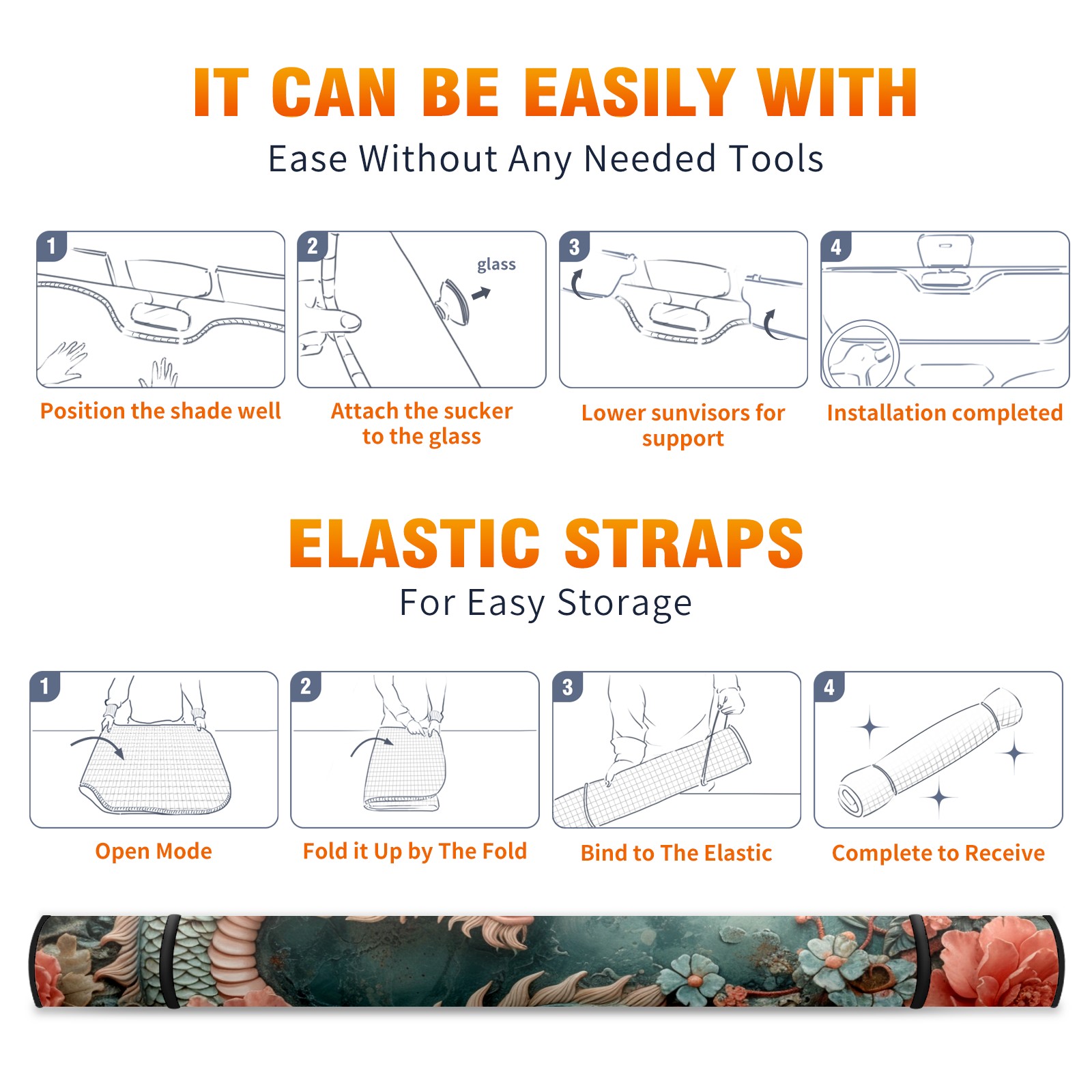 IT CAN BE EASILY WITH
Ease Without Any Needed Tools

1
Position the shade well

2
glass
Attach the sucker to the glass

3
Lower sunvisors for support

4
Installation completed

ELASTIC STRAPS
For Easy Storage

1
Open Mode

2
Fold it Up by The Fold

3
Bind to The Elastic

4
Complete to Receive