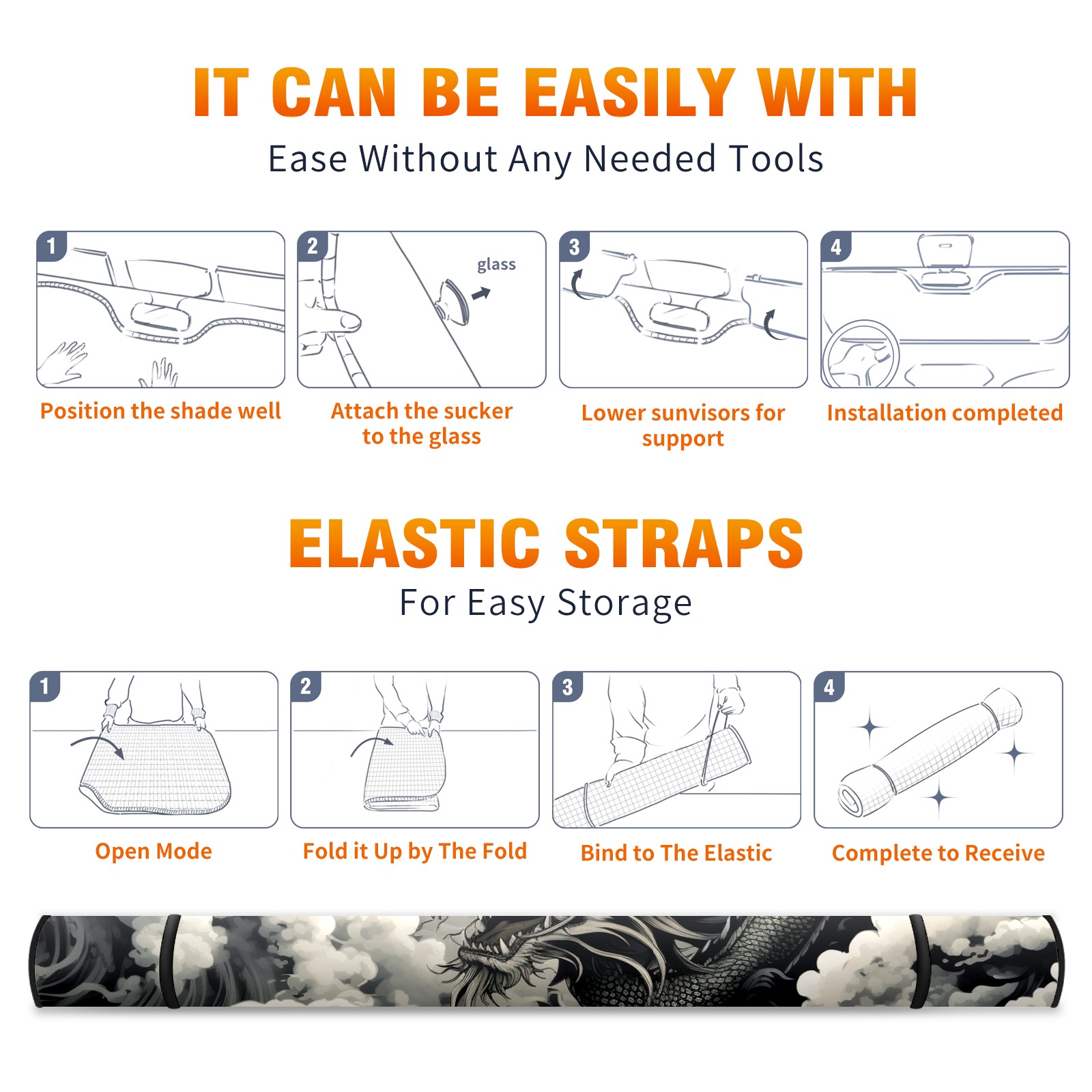 IT CAN BE EASILY WITH
Ease Without Any Needed Tools

1
Position the shade well

2
glass
Attach the sucker to the glass

3
Lower sunvisors for support

4
Installation completed

ELASTIC STRAPS
For Easy Storage

1
Open Mode

2
Fold it Up by The Fold

3
Bind to The Elastic

4
Complete to Receive