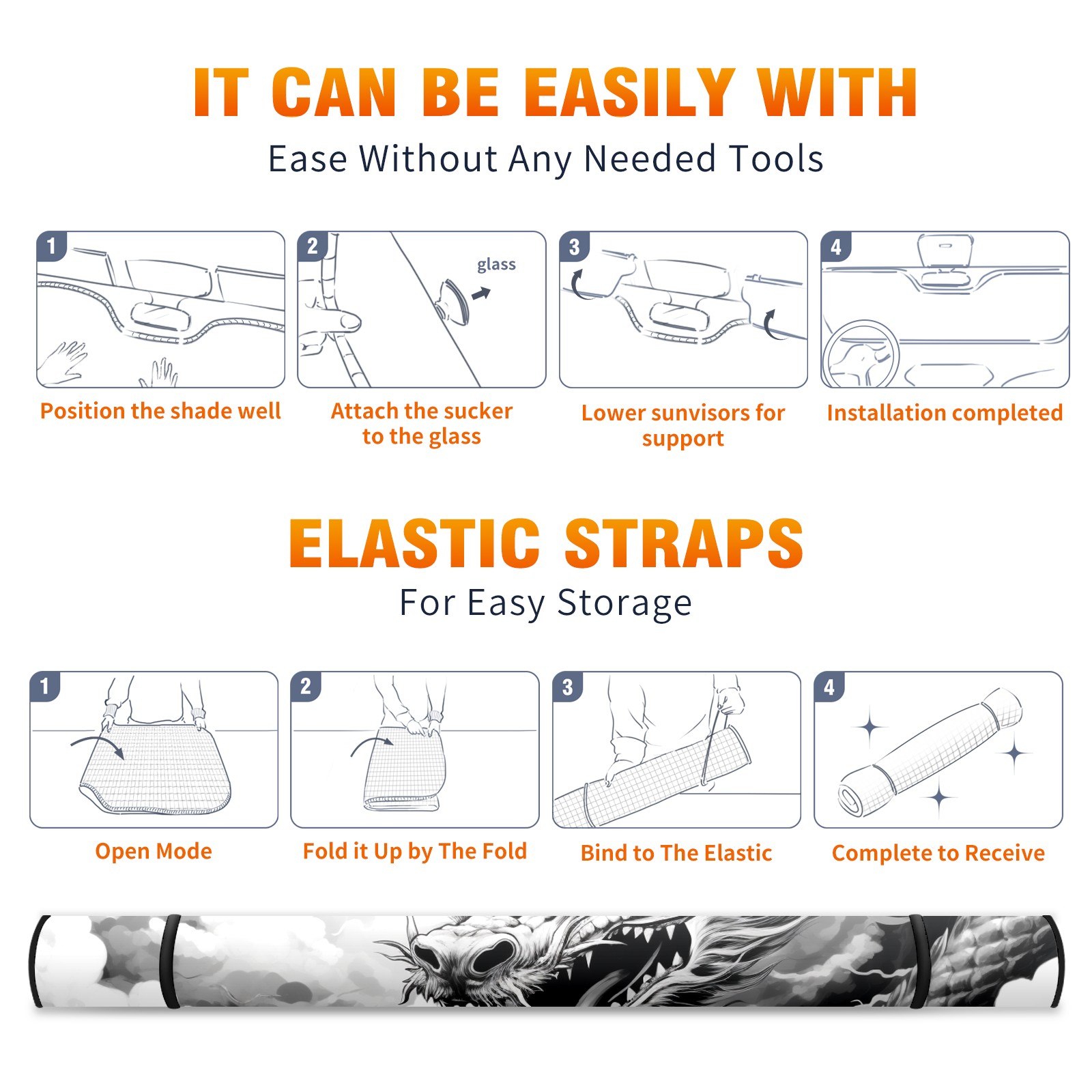 IT CAN BE EASILY WITH
Ease Without Any Needed Tools

1
Position the shade well

2
glass
Attach the sucker to the glass

3
Lower sunvisors for support

4
Installation completed

ELASTIC STRAPS
For Easy Storage

1
Open Mode

2
Fold it Up by The Fold

3
Bind to The Elastic

4
Complete to Receive