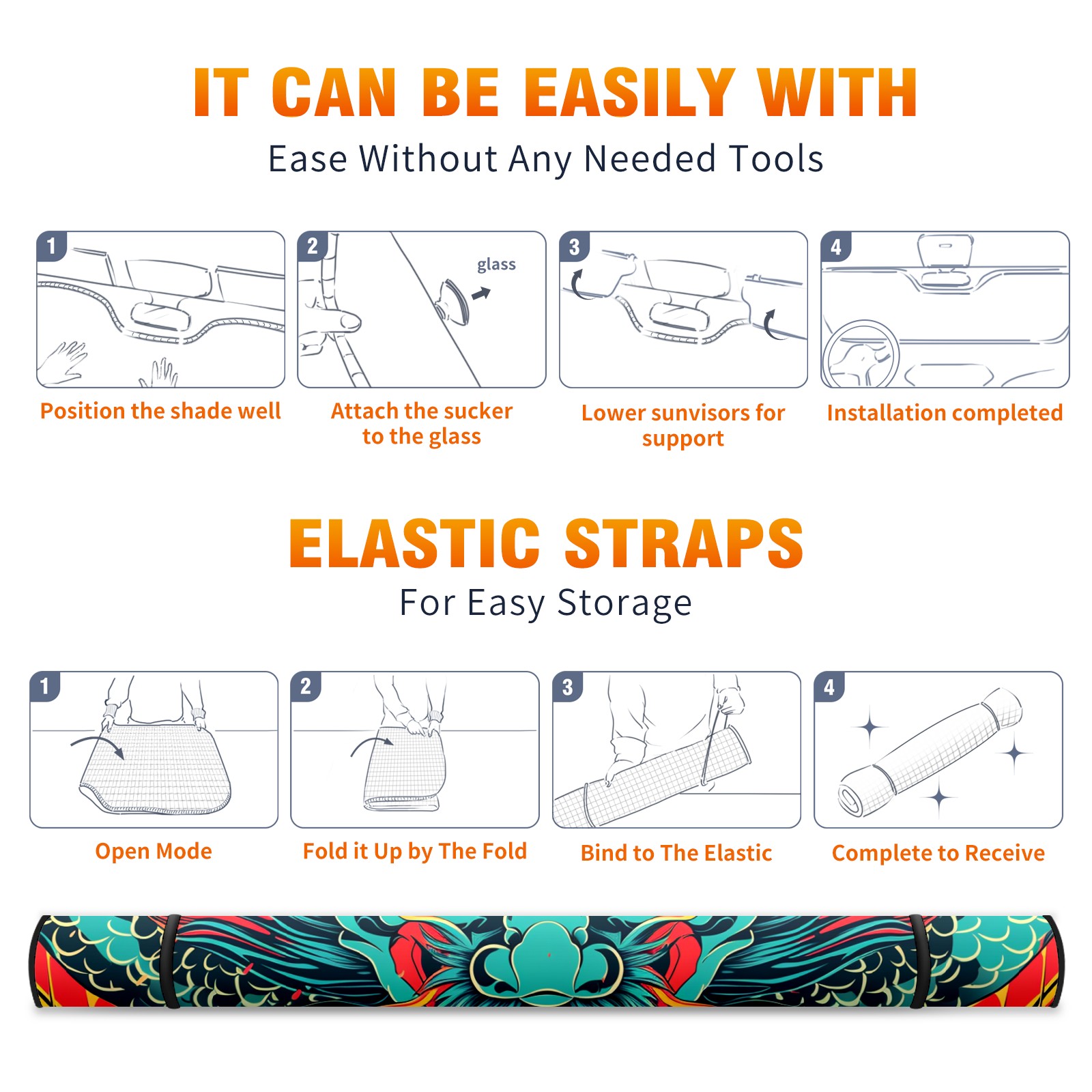 IT CAN BE EASILY WITH

Ease Without Any Needed Tools

1

Position the shade well

2

glass

Attach the sucker to the glass

3

Lower sunvisors for support

4

Installation completed

ELASTIC STRAPS

For Easy Storage

1

Open Mode

2

Fold it Up by The Fold

3

Bind to The Elastic

4

Complete to Receive