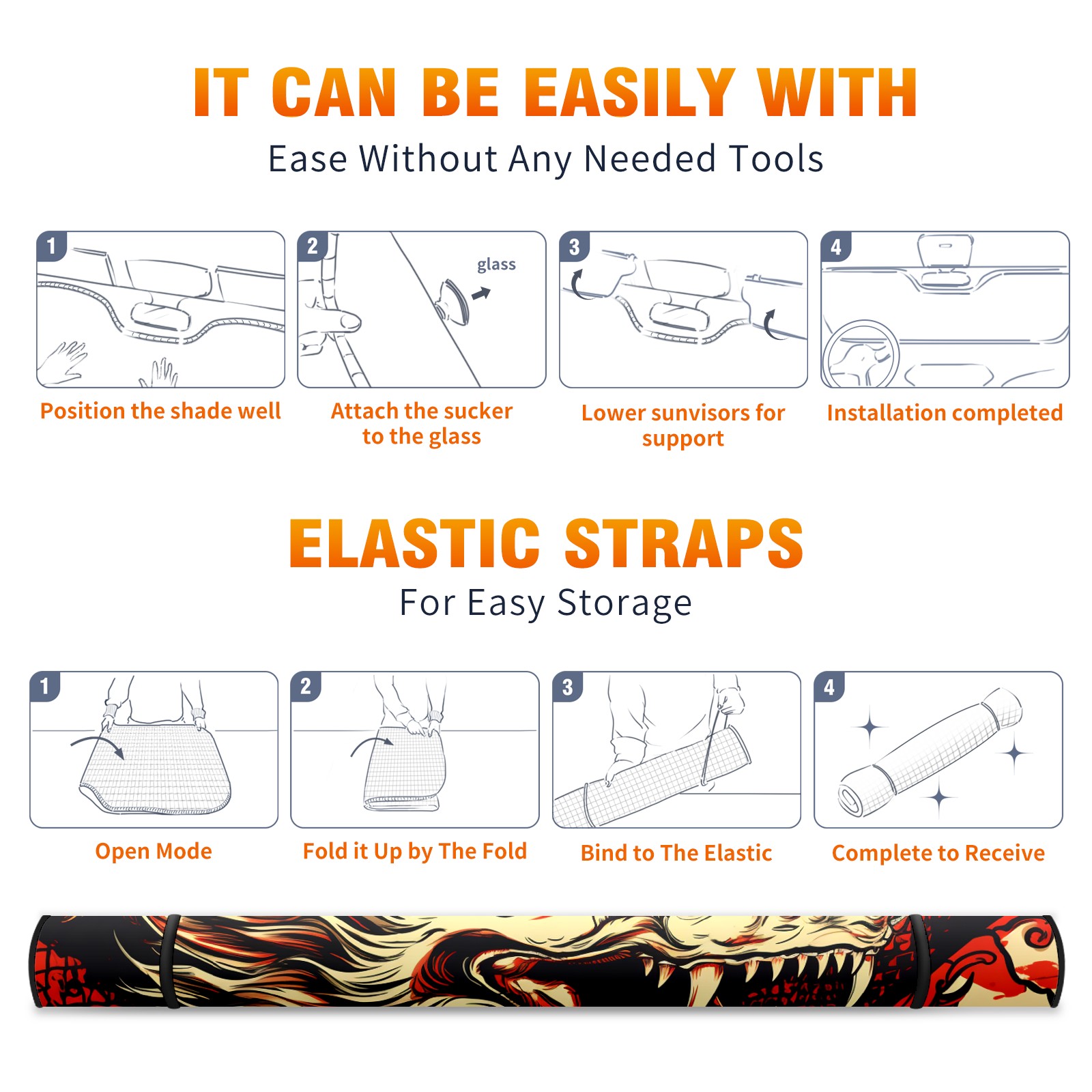 IT CAN BE EASILY WITH
Ease Without Any Needed Tools

1
Position the shade well

2
glass
Attach the sucker to the glass

3
Lower sunvisors for support

4
Installation completed

ELASTIC STRAPS
For Easy Storage

1
Open Mode

2
Fold it Up by The Fold

3
Bind to The Elastic

4
Complete to Receive