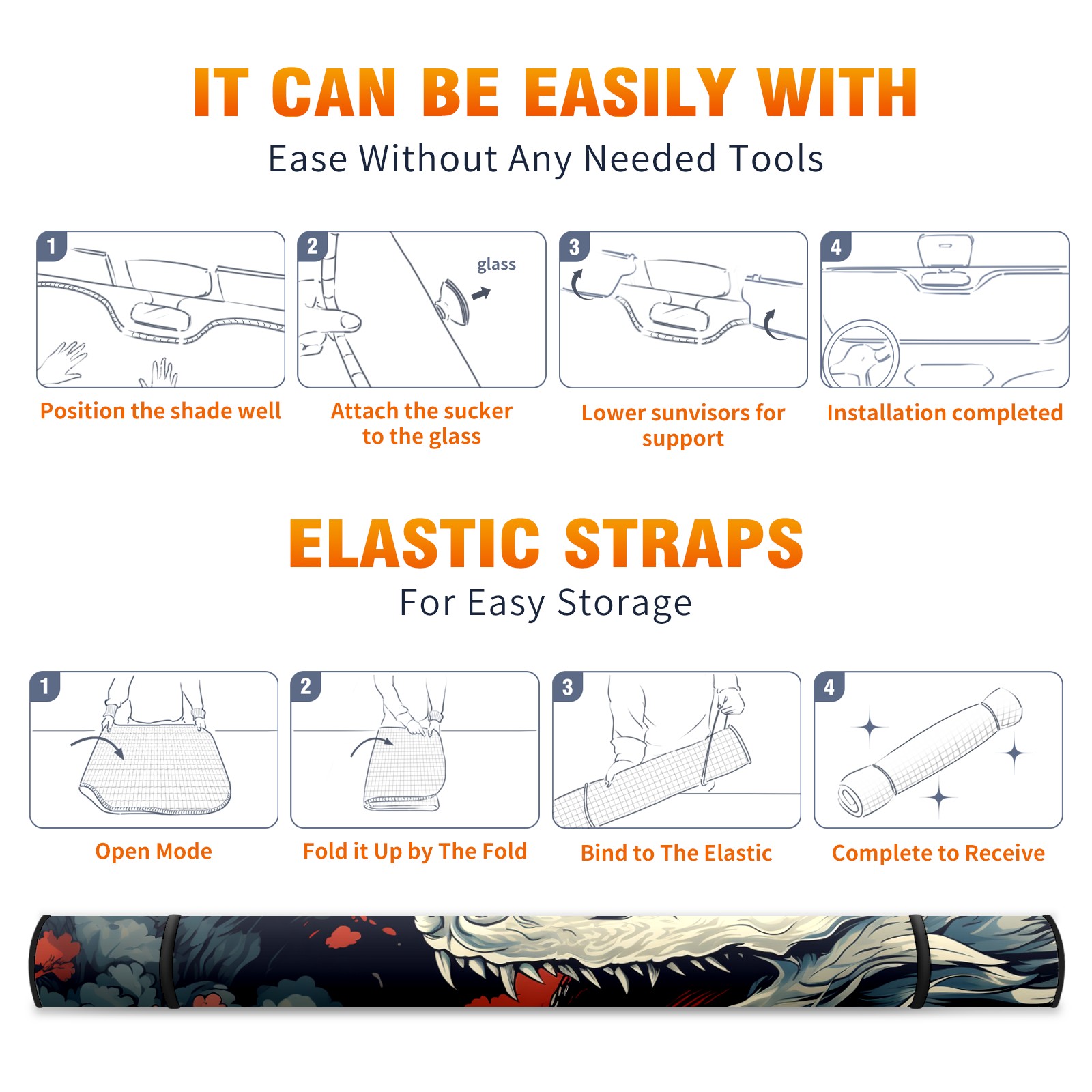 IT CAN BE EASILY WITH
Ease Without Any Needed Tools

1
Position the shade well

2
glass
Attach the sucker to the glass

3
Lower sunvisors for support

4
Installation completed

ELASTIC STRAPS
For Easy Storage

1
Open Mode

2
Fold it Up by The Fold

3
Bind to The Elastic

4
Complete to Receive