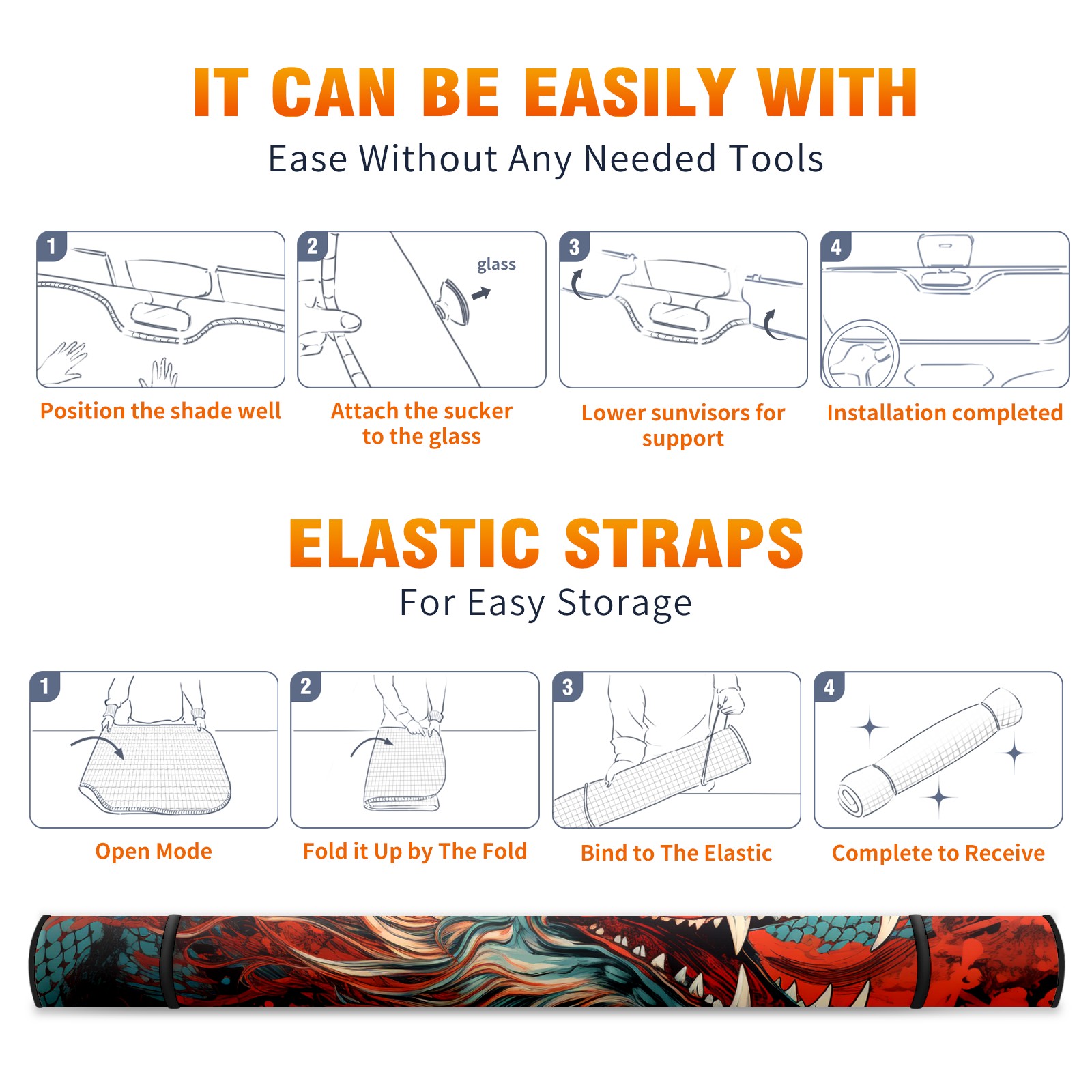 IT CAN BE EASILY WITH
Ease Without Any Needed Tools

1
Position the shade well

2
glass
Attach the sucker to the glass

3
Lower sunvisors for support

4
Installation completed

ELASTIC STRAPS
For Easy Storage

1
Open Mode

2
Fold it Up by The Fold

3
Bind to The Elastic

4
Complete to Receive