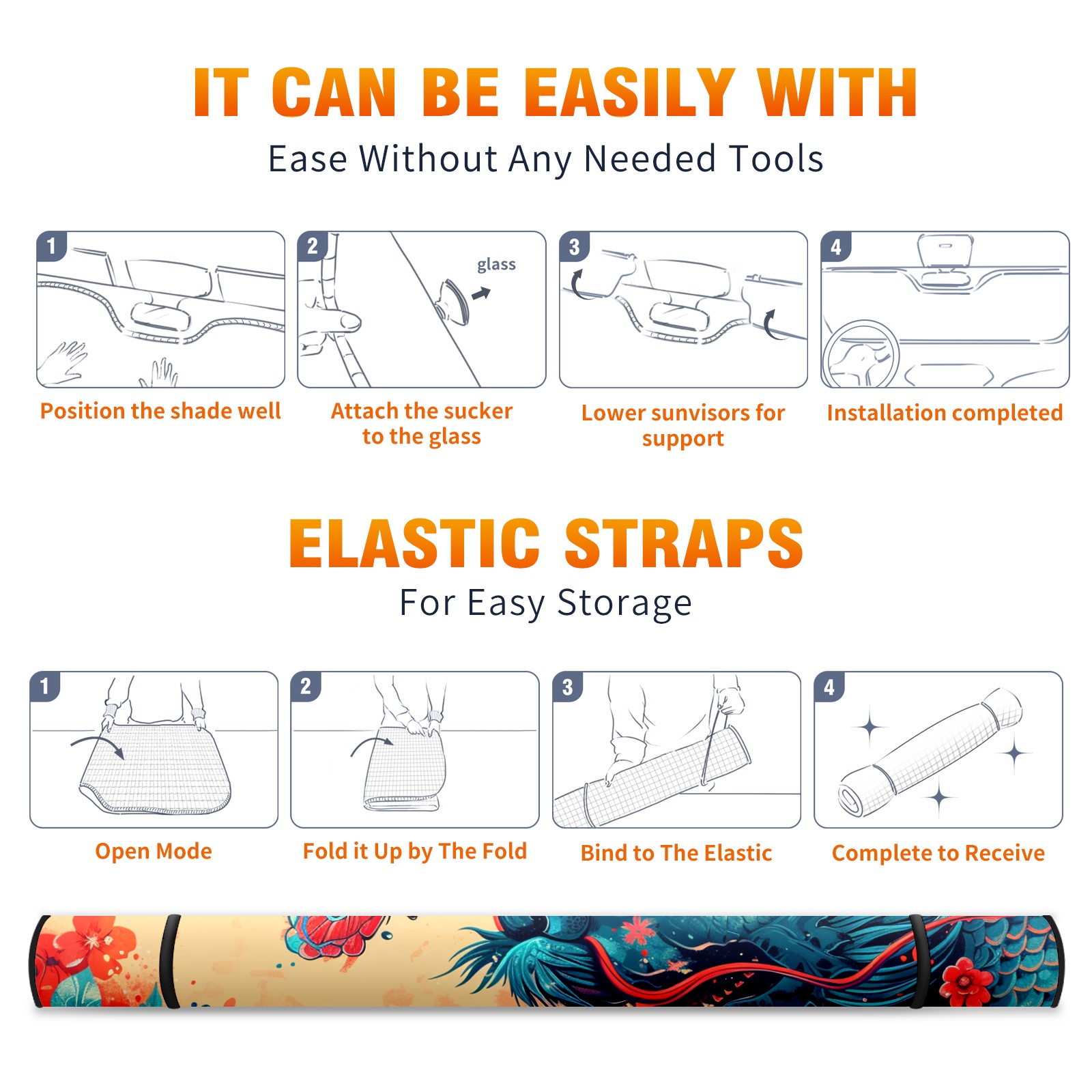 IT CAN BE EASILY WITH
Ease Without Any Needed Tools

1
Position the shade well

2
glass
Attach the sucker to the glass

3
Lower sunvisors for support

4
Installation completed

ELASTIC STRAPS
For Easy Storage

1
Open Mode

2
Fold it Up by The Fold

3
Bind to The Elastic

4
Complete to Receive