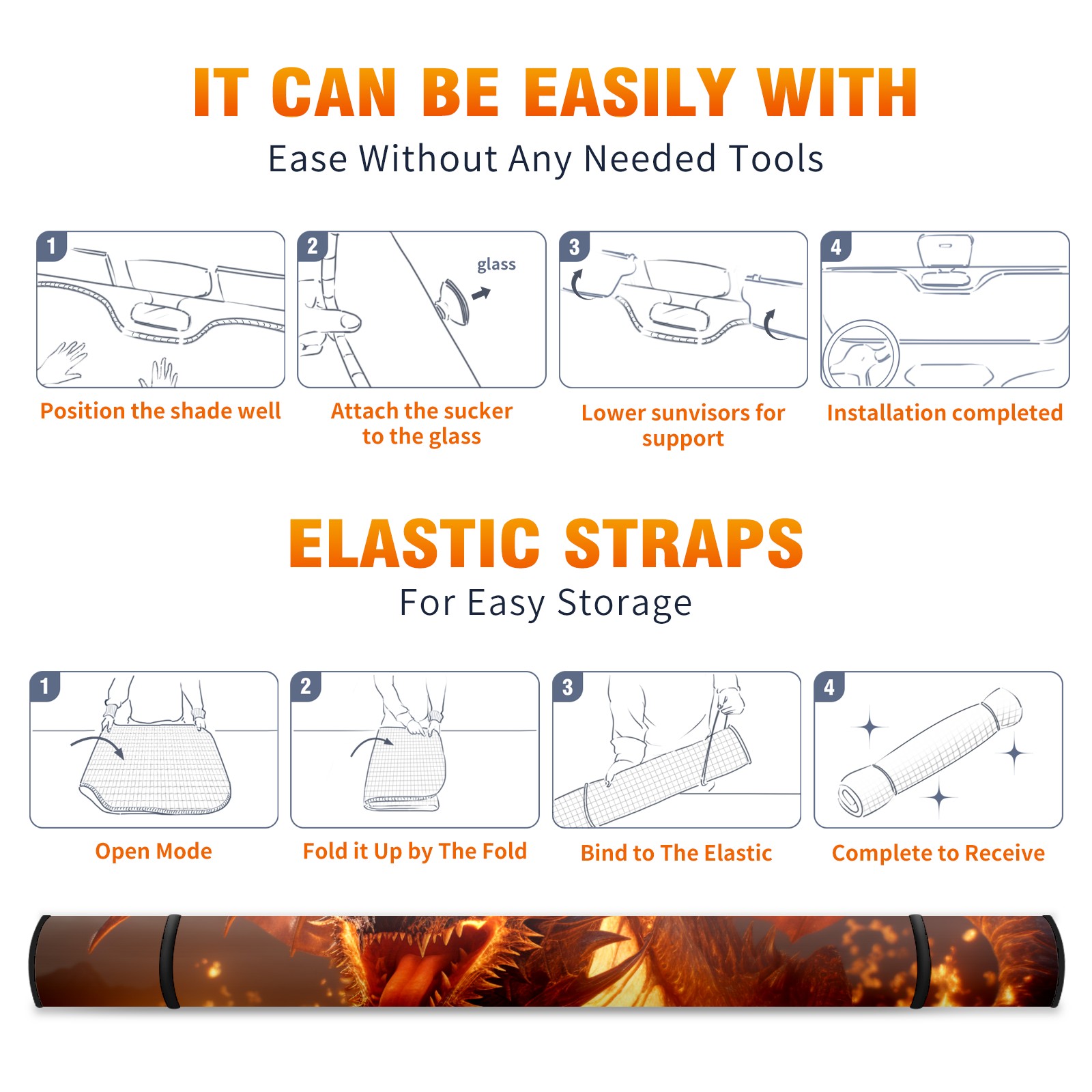 IT CAN BE EASILY WITH

Ease Without Any Needed Tools

1

Position the shade well

2

glass

Attach the sucker to the glass

3

Lower sunvisors for support

4

Installation completed

ELASTIC STRAPS

For Easy Storage

1

Open Mode

2

Fold it Up by The Fold

3

Bind to The Elastic

4

Complete to Receive