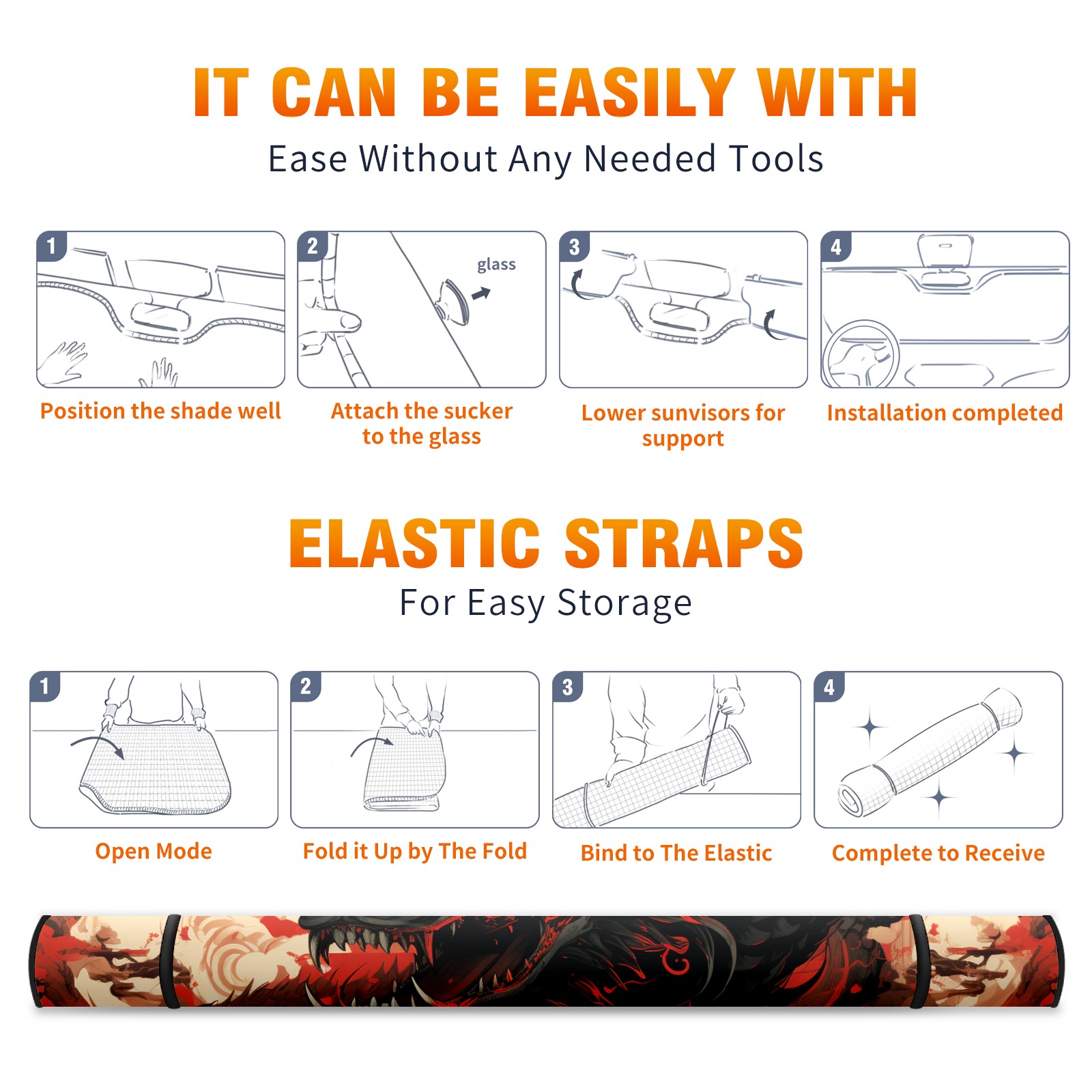 IT CAN BE EASILY WITH
Ease Without Any Needed Tools

1
Position the shade well

2
glass
Attach the sucker to the glass

3
Lower sunvisors for support

4
Installation completed

ELASTIC STRAPS
For Easy Storage

1
Open Mode

2
Fold it Up by The Fold

3
Bind to The Elastic

4
Complete to Receive