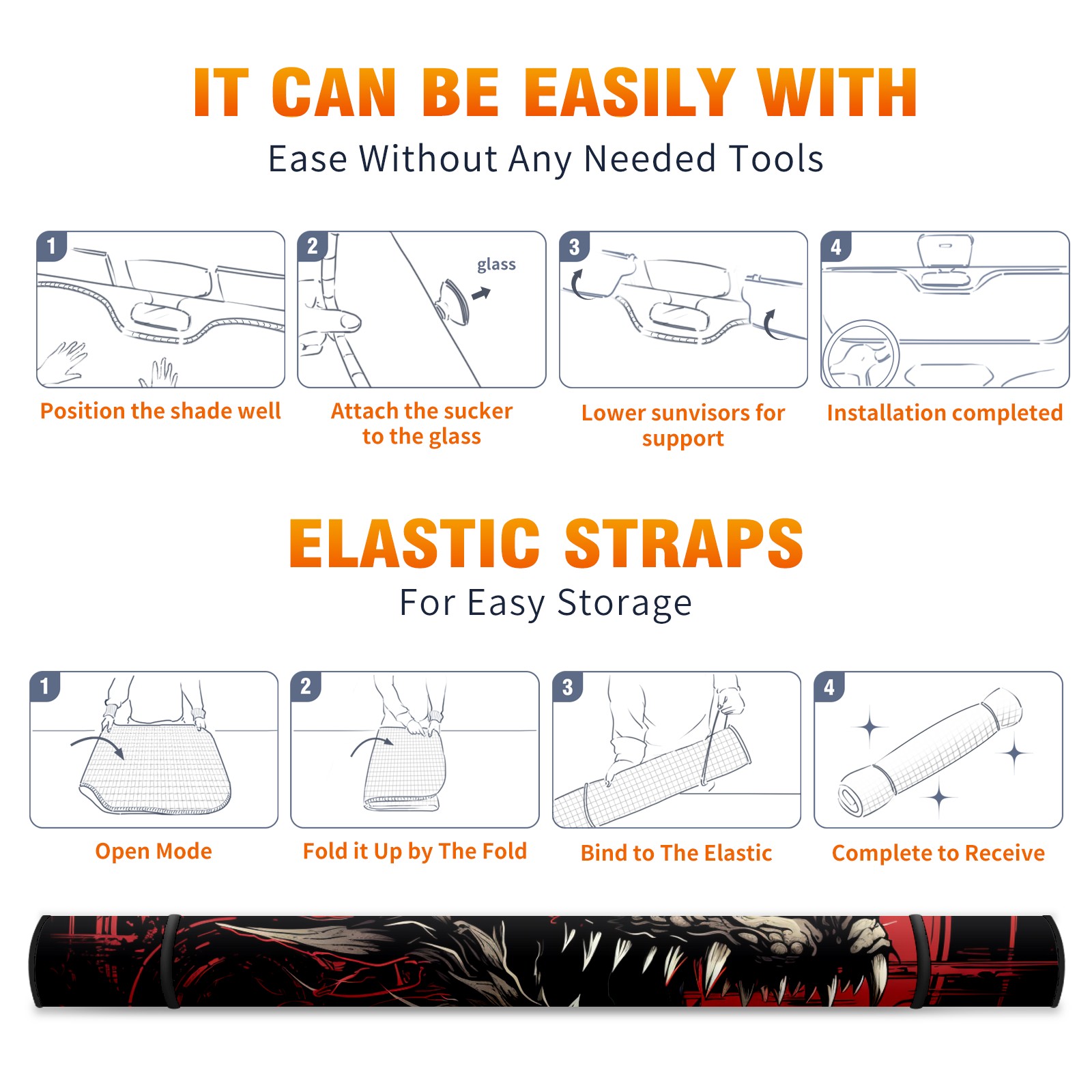 IT CAN BE EASILY WITH
Ease Without Any Needed Tools

1
Position the shade well

2
glass
Attach the sucker to the glass

3
Lower sunvisors for support

4
Installation completed

ELASTIC STRAPS
For Easy Storage

1
Open Mode

2
Fold it Up by The Fold

3
Bind to The Elastic

4
Complete to Receive