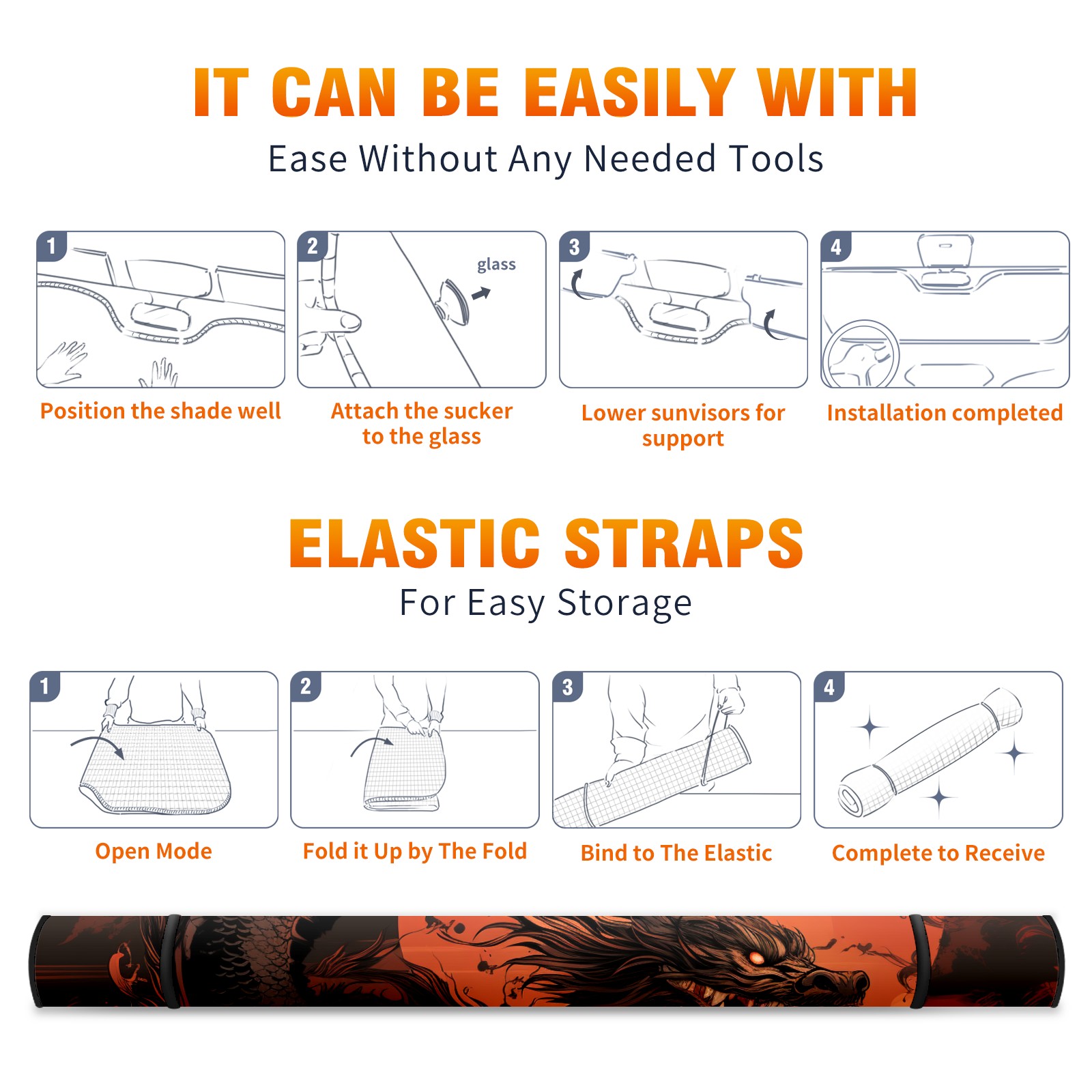 IT CAN BE EASILY WITH

Ease Without Any Needed Tools

1

Position the shade well

2

glass

Attach the sucker to the glass

3

Lower sunvisors for support

4

Installation completed

ELASTIC STRAPS

For Easy Storage

1

Open Mode

2

Fold it Up by The Fold

3

Bind to The Elastic

4

Complete to Receive