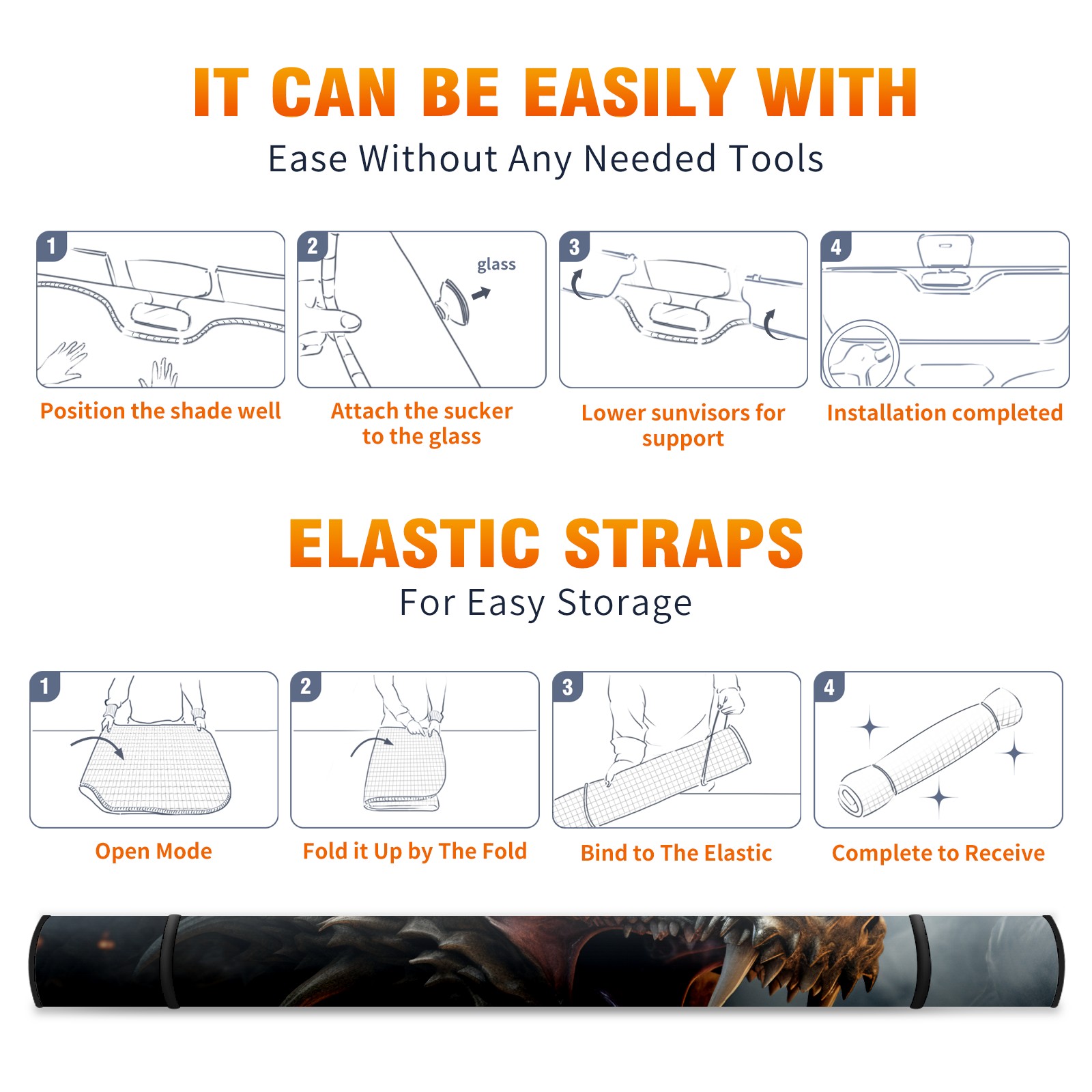 IT CAN BE EASILY WITH
Ease Without Any Needed Tools

1
Position the shade well

2
glass
Attach the sucker to the glass

3
Lower sunvisors for support

4
Installation completed

ELASTIC STRAPS
For Easy Storage

1
Open Mode

2
Fold it Up by The Fold

3
Bind to The Elastic

4
Complete to Receive