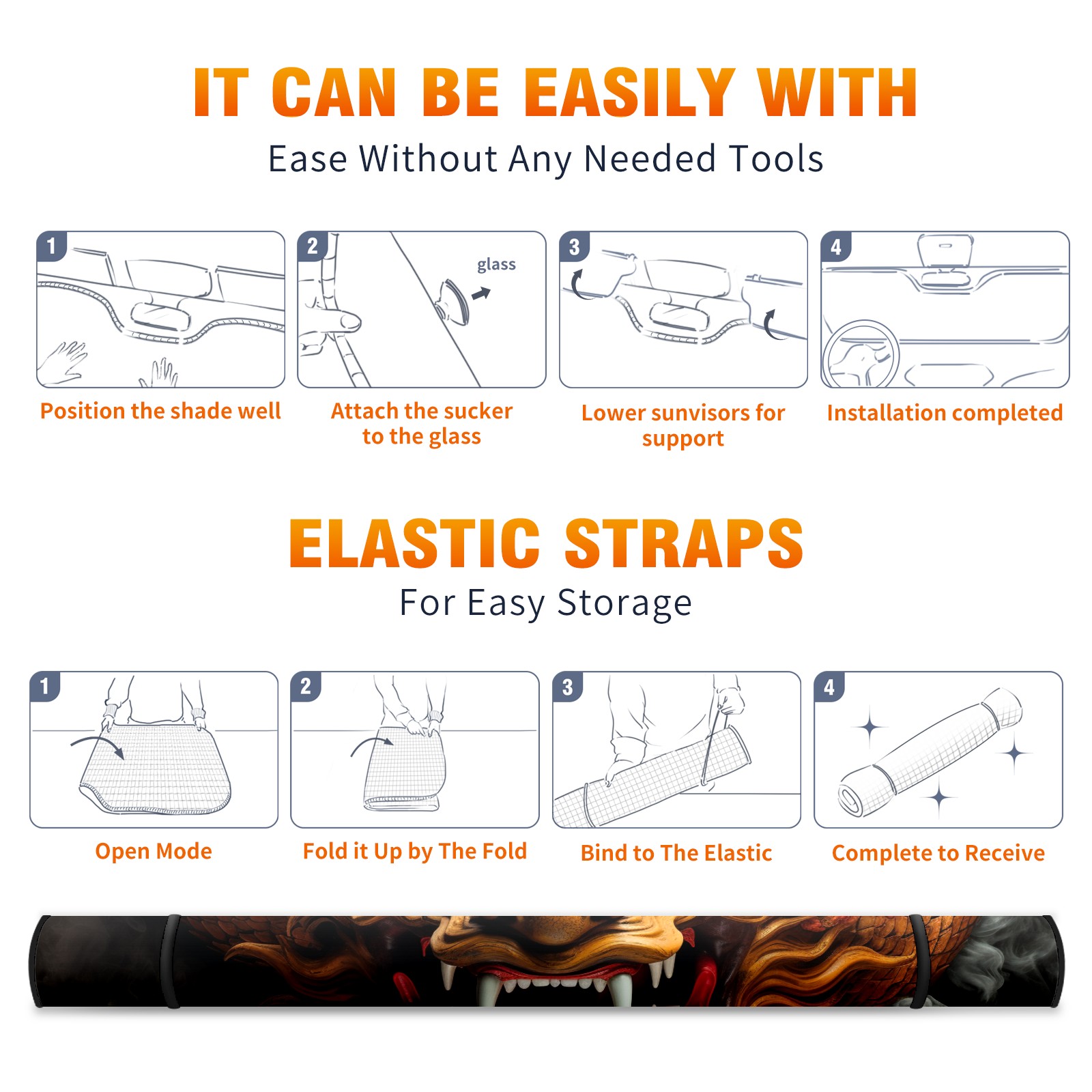 IT CAN BE EASILY WITH
Ease Without Any Needed Tools

1
Position the shade well

2
glass
Attach the sucker to the glass

3
Lower sunvisors for support

4
Installation completed

ELASTIC STRAPS
For Easy Storage

1
Open Mode

2
Fold it Up by The Fold

3
Bind to The Elastic

4
Complete to Receive