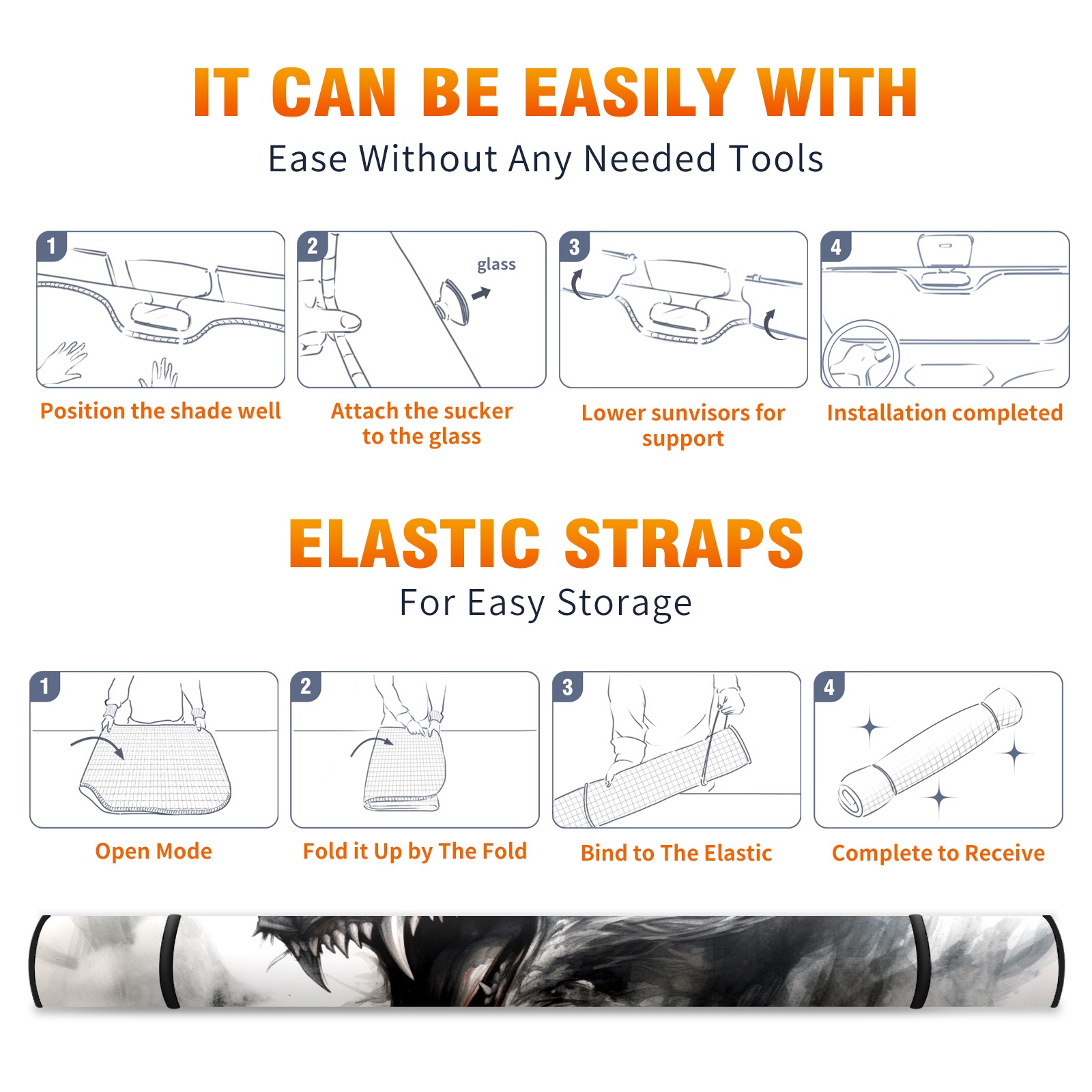 IT CAN BE EASILY WITH
Ease Without Any Needed Tools

1
Position the shade well

2
glass
Attach the sucker to the glass

3
Lower sunvisors for support

4
Installation completed

ELASTIC STRAPS
For Easy Storage

1
Open Mode

2
Fold it Up by The Fold

3
Bind to The Elastic

4
Complete to Receive