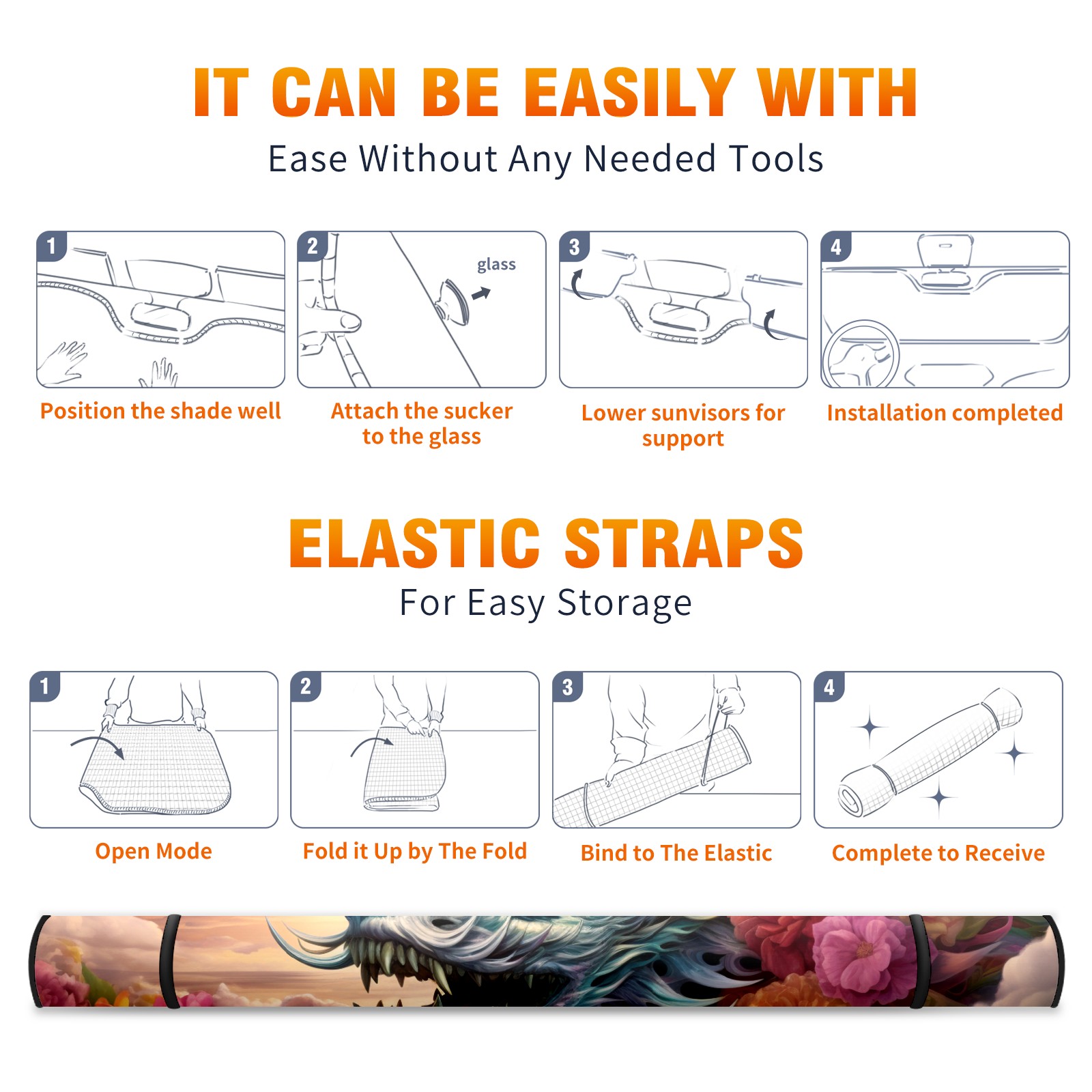 IT CAN BE EASILY WITH

Ease Without Any Needed Tools

1

Position the shade well

2

glass

Attach the sucker to the glass

3

Lower sunvisors for support

4

Installation completed

ELASTIC STRAPS

For Easy Storage

1

Open Mode

2

Fold it Up by The Fold

3

Bind to The Elastic

4

Complete to Receive